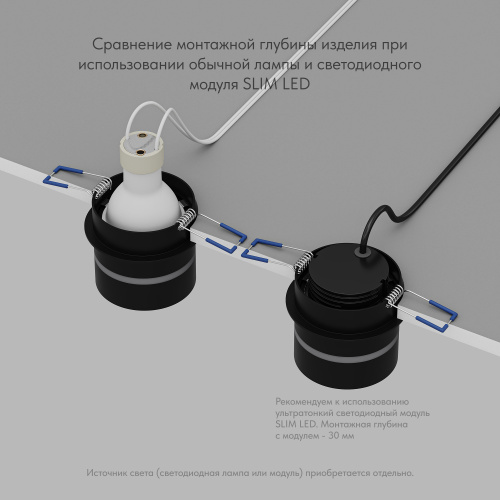 Сравнение монтажной глубины изделия при использовании обычной лампы и светодиодного модуля SLIM LED

Рекомендуем к использованию ультратонкий светодиодный модуль SLIM LED. Монтажная глубина с модулем - 30 мм

Источник света (светодиодная лампа или модуль) приобретается отдельно.