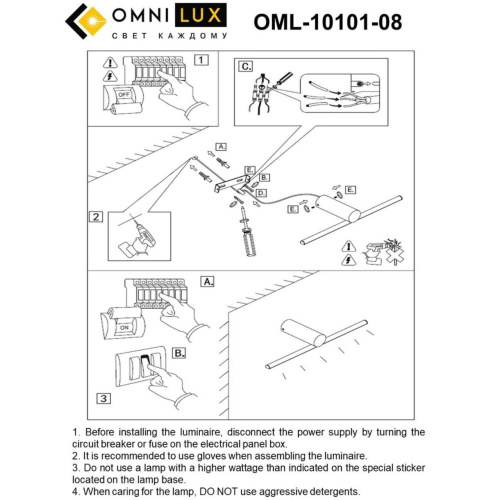 OMNI LUX
СВЕТ КАЖДОМУ

OML-10101-08

1

OFF

C.

A.

E.

B.

D.

E.

E.

2

A.

ON

B.

3

1. Before installing the luminaire, disconnect the power supply by turning the circuit breaker or fuse on the electrical panel box.
2. It is recommended to use gloves when assembling the luminaire.
3. Do not use a lamp with a higher wattage than indicated on the special sticker located on the lamp base.
4. When caring for the lamp, DO NOT use aggressive detergents.