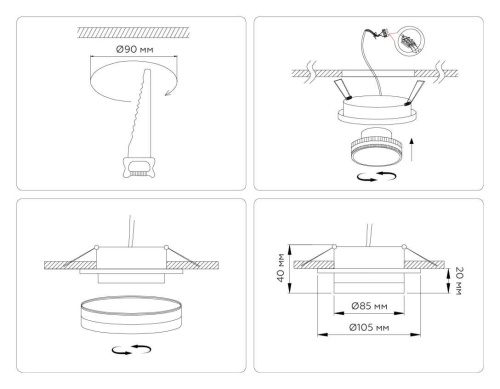 Ø90 мм

40 мм

20 мм

Ø85 мм

Ø105 мм