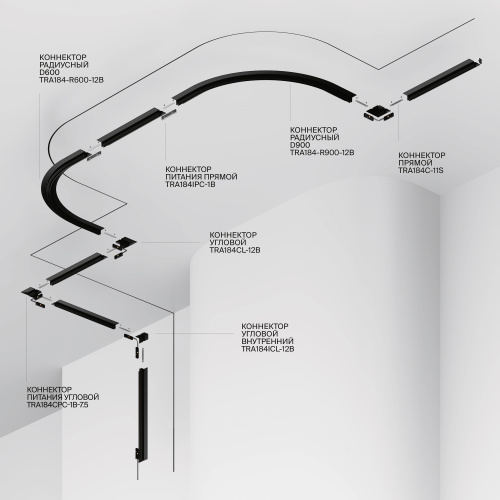 КОННЕКТОР
РАДИУСНЫЙ
D600
TRA184-R600-12B

КОННЕКТОР
РАДИУСНЫЙ
D900
TRA184-R900-12B

КОННЕКТОР
ПРЯМОЙ
TRA184C-11S

КОННЕКТОР
ПИТАНИЯ ПРЯМОЙ
TRA184IPC-1B

КОННЕКТОР
УГЛОВОЙ
TRA184CL-12B

КОННЕКТОР
УГЛОВОЙ
ВНУТРЕННИЙ
TRA184ICL-12B

КОННЕКТОР
ПИТАНИЯ УГЛОВОЙ
TRA184CPC-1B-7.5