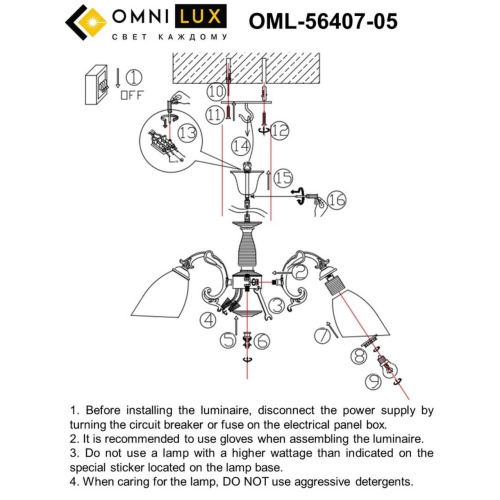 OMNI LUX
СВЕТ КАЖДОМУ

OML-56407-05

1
OFF
10
11
12
13
14
15
16
2
3
4
5
6
7
8
9

1. Before installing the luminaire, disconnect the power supply by turning the circuit breaker or fuse on the electrical panel box.
2. It is recommended to use gloves when assembling the luminaire.
3. Do not use a lamp with a higher wattage than indicated on the special sticker located on the lamp base.
4. When caring for the lamp, DO NOT use aggressive detergents.