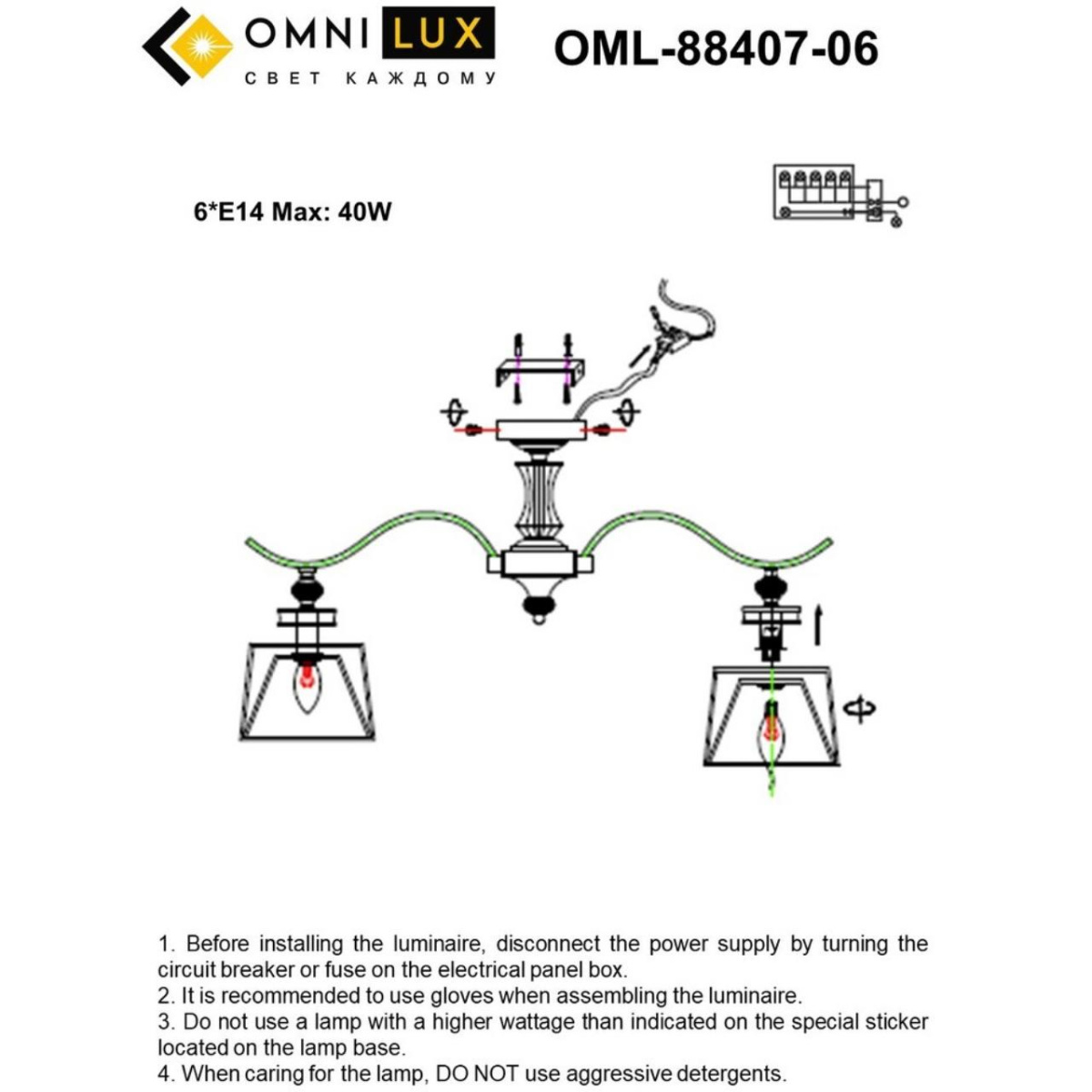 OMNI LUX
СВЕТ КАЖДОМУ

OML-88407-06

6*E14 Max: 40W

1. Before installing the luminaire, disconnect the power supply by turning the circuit breaker or fuse on the electrical panel box.
2. It is recommended to use gloves when assembling the luminaire.
3. Do not use a lamp with a higher wattage than indicated on the special sticker located on the lamp base.
4. When caring for the lamp, DO NOT use aggressive detergents.