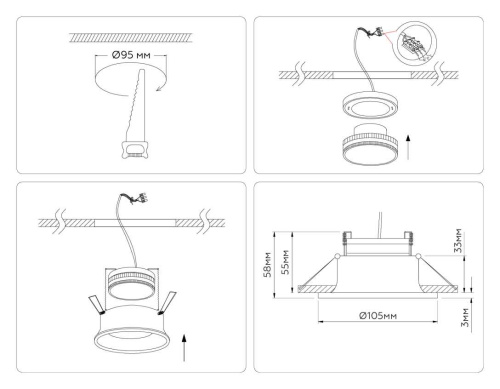 Ø95 мм

58мм
55мм
33мм
Ø105мм
3мм