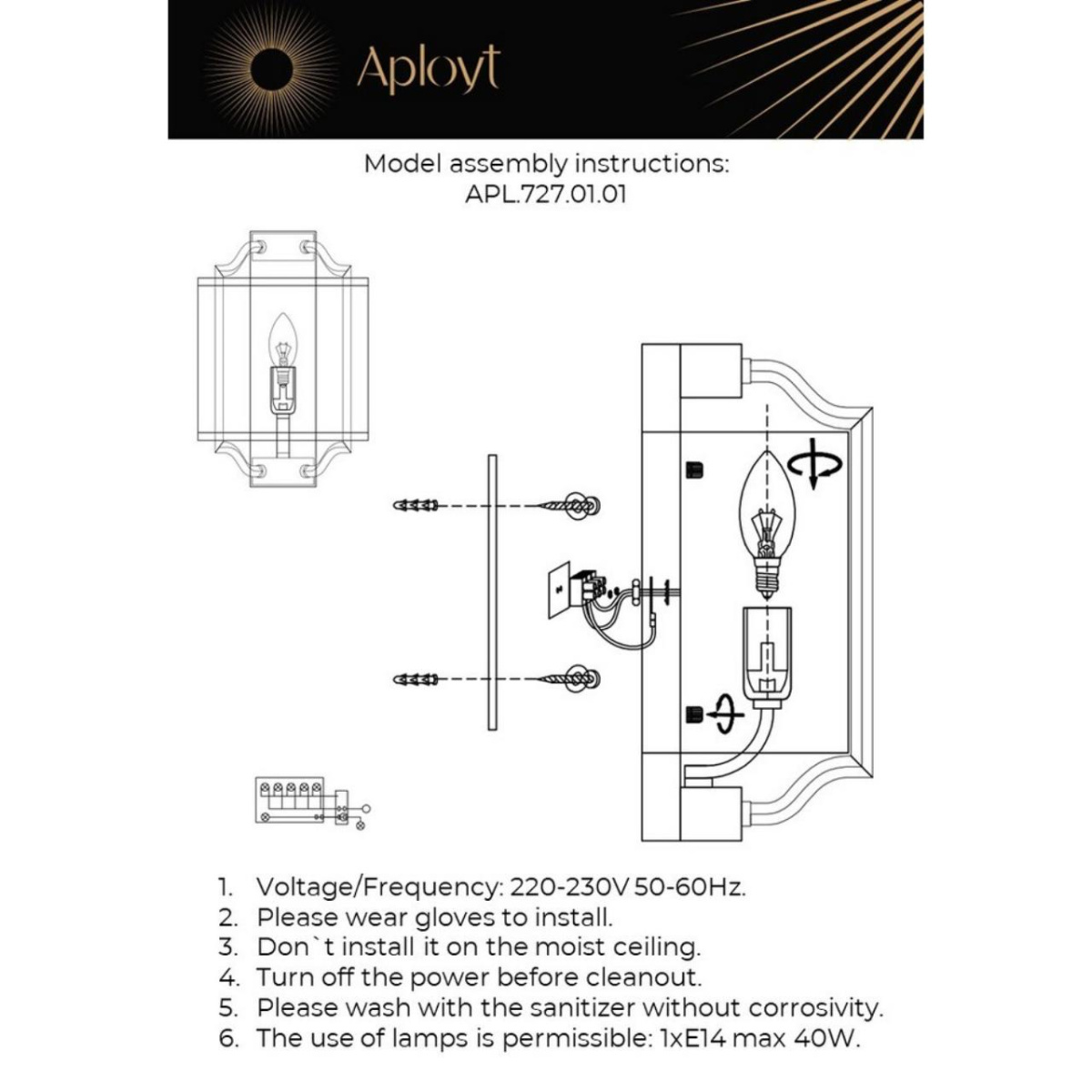 Aployt

Model assembly instructions:
APL.727.01.01

1. Voltage/Frequency: 220-230V 50-60Hz.
2. Please wear gloves to install.
3. Don`t install it on the moist ceiling.
4. Turn off the power before cleanout.
5. Please wash with the sanitizer without corrosivity.
6. The use of lamps is permissible: 1xE14 max 40W.