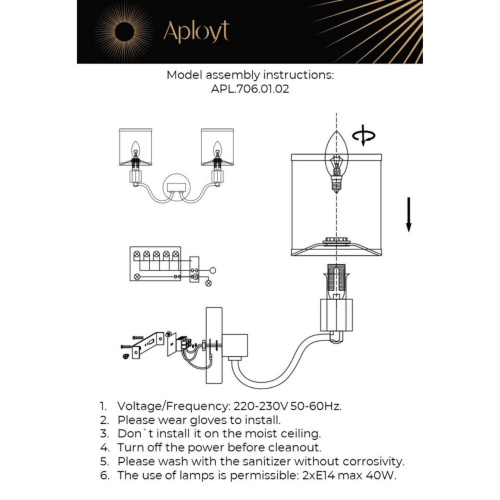 Aployt

Model assembly instructions:
APL.706.01.02

1. Voltage/Frequency: 220-230V 50-60Hz.
2. Please wear gloves to install.
3. Don`t install it on the moist ceiling.
4. Turn off the power before cleanout.
5. Please wash with the sanitizer without corrosivity.
6. The use of lamps is permissible: 2xE14 max 40W.