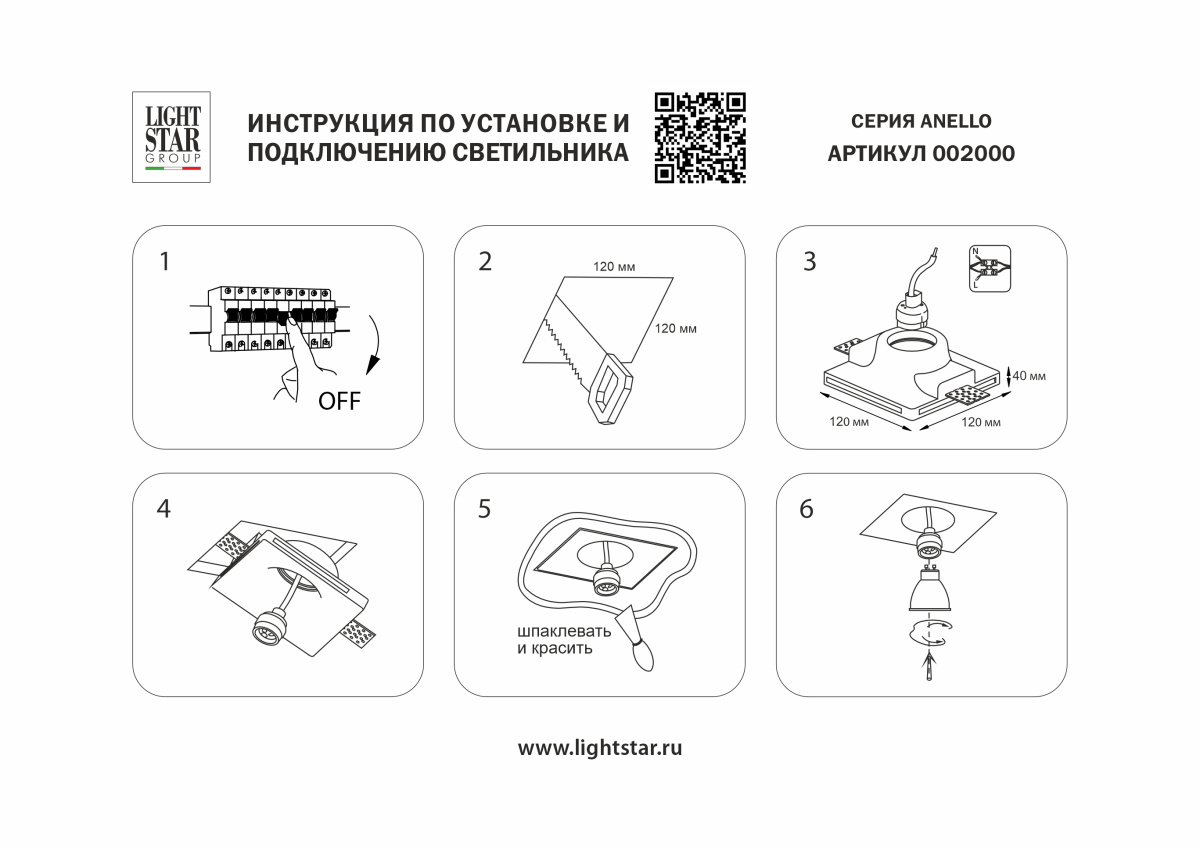 LIGHT STAR GROUP

ИНСТРУКЦИЯ ПО УСТАНОВКЕ И ПОДКЛЮЧЕНИЮ СВЕТИЛЬНИКА

СЕРИЯ ANELLO
АРТИКУЛ 002000

1
OFF

2
120 мм
120 мм

3
N
L
40 мм
120 мм
120 мм

4

5
шпаклевать и красить

6

www.lightstar.ru