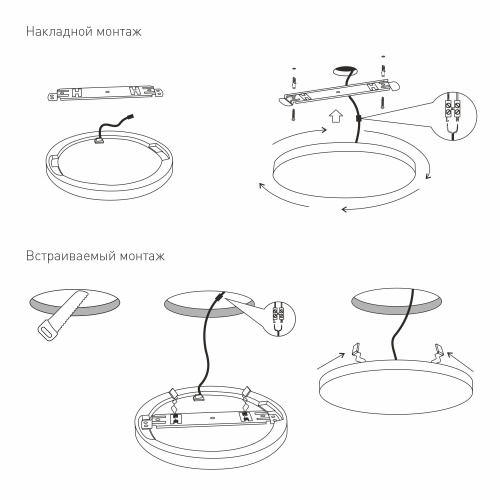 Накладной монтаж

Встраиваемый монтаж