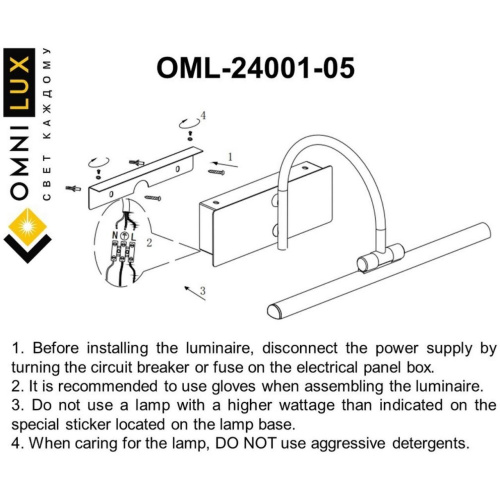 OMNILUX
СВЕТ КАЖДОМУ

OML-24001-05

4
1
N L
2
3

1. Before installing the luminaire, disconnect the power supply by turning the circuit breaker or fuse on the electrical panel box.
2. It is recommended to use gloves when assembling the luminaire.
3. Do not use a lamp with a higher wattage than indicated on the special sticker located on the lamp base.
4. When caring for the lamp, DO NOT use aggressive detergents.