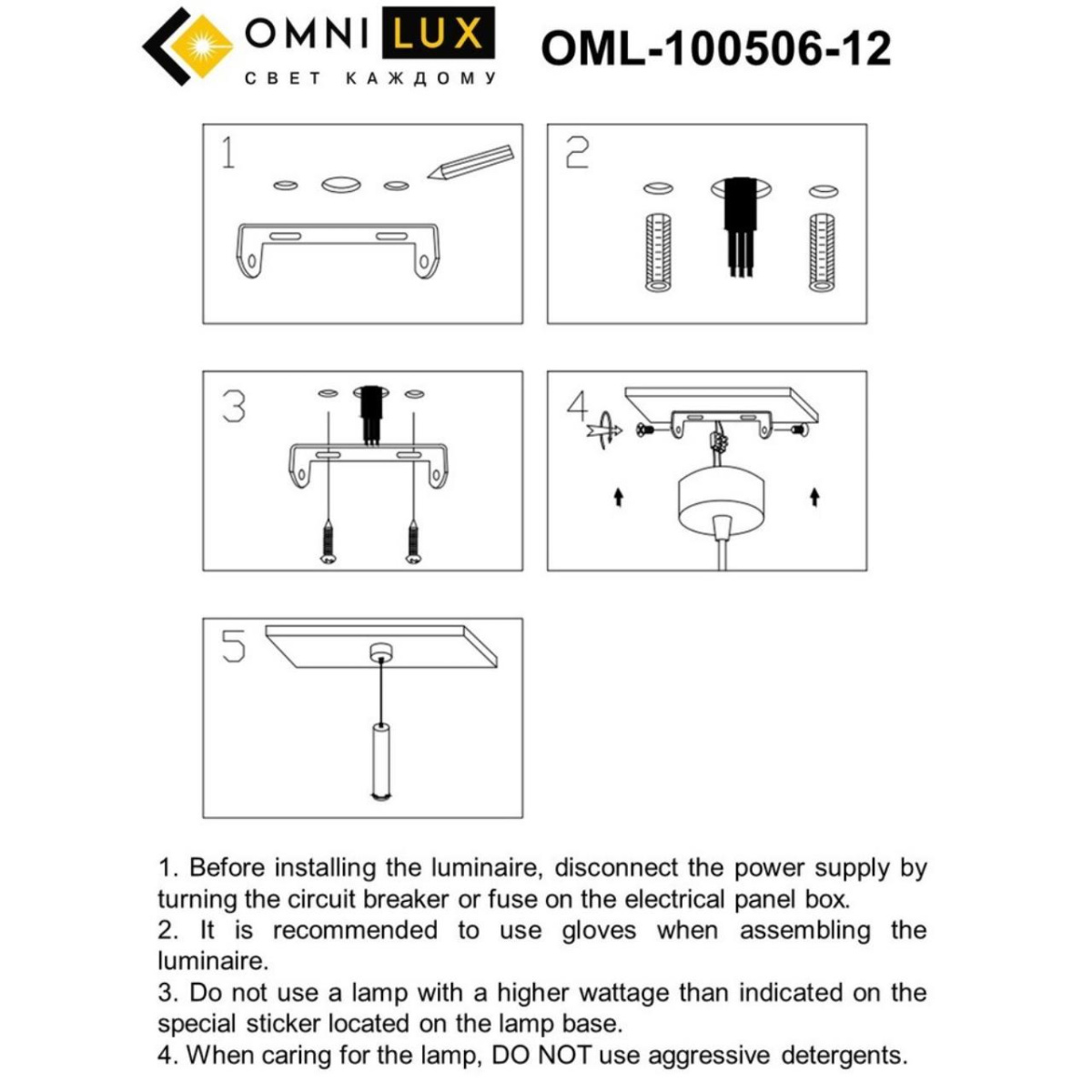 OMNI LUX
СВЕТ КАЖДОМУ

OML-100506-12

1

2

3

4

5

1. Before installing the luminaire, disconnect the power supply by turning the circuit breaker or fuse on the electrical panel box.
2. It is recommended to use gloves when assembling the luminaire.
3. Do not use a lamp with a higher wattage than indicated on the special sticker located on the lamp base.
4. When caring for the lamp, DO NOT use aggressive detergents.