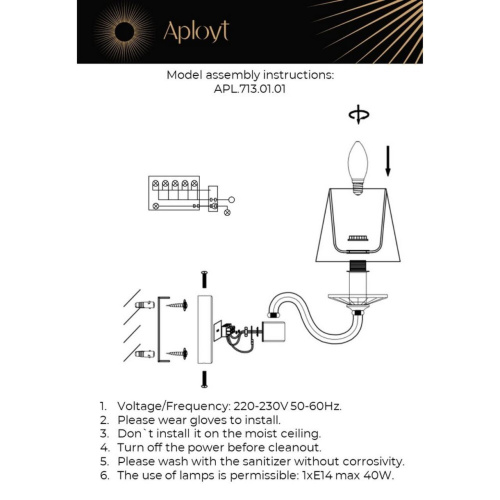 Aployt

Model assembly instructions:
APL.713.01.01

1. Voltage/Frequency: 220-230V 50-60Hz.
2. Please wear gloves to install.
3. Don`t install it on the moist ceiling.
4. Turn off the power before cleanout.
5. Please wash with the sanitizer without corrosivity.
6. The use of lamps is permissible: 1xE14 max 40W.