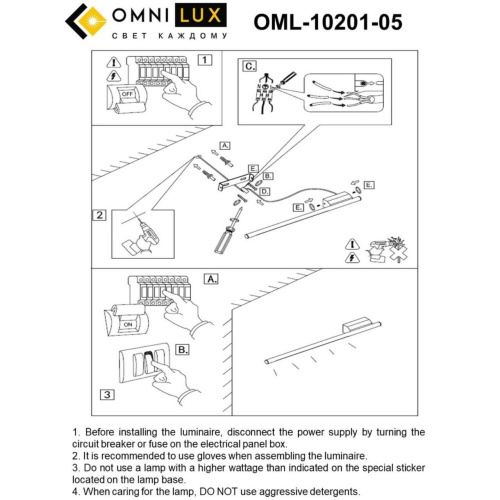 OMNI LUX
СВЕТ КАЖДОМУ

OML-10201-05

1

OFF

C.

A.

E.

B.

D.

E.

E.

2

A.

ON

B.

3

1. Before installing the luminaire, disconnect the power supply by turning the circuit breaker or fuse on the electrical panel box.
2. It is recommended to use gloves when assembling the luminaire.
3. Do not use a lamp with a higher wattage than indicated on the special sticker located on the lamp base.
4. When caring for the lamp, DO NOT use aggressive detergents.