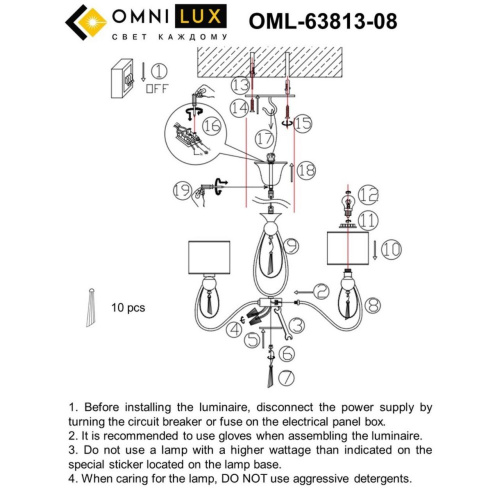 OMNI LUX
СВЕТ КАЖДОМУ
OML-63813-08

1
OFF
13
14
15
16
17
18
19
12
11
10
9
8
2
3
4
5
6
7
10 pcs

1. Before installing the luminaire, disconnect the power supply by turning the circuit breaker or fuse on the electrical panel box.
2. It is recommended to use gloves when assembling the luminaire.
3. Do not use a lamp with a higher wattage than indicated on the special sticker located on the lamp base.
4. When caring for the lamp, DO NOT use aggressive detergents.