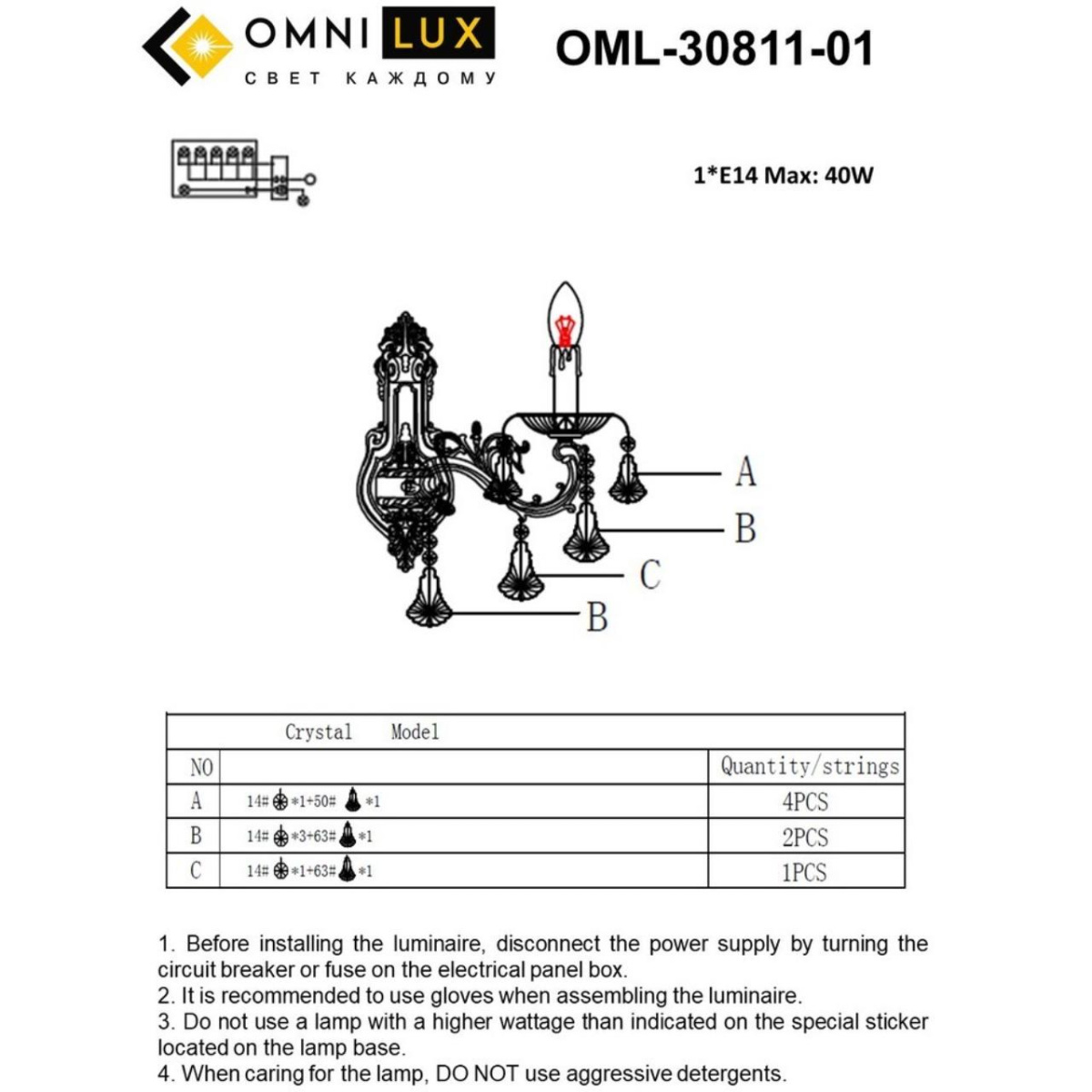 OMNI LUX
СВЕТ КАЖДОМУ

OML-30811-01

1*E14 Max: 40W

A
B
C
B

| Crystal Model | | |
|---|---|---|
| NO | | Quantity/strings |
| A | 14# *1+50# *1 | 4PCS |
| B | 14# *3+63# *1 | 2PCS |
| C | 14# *1+63# *1 | 1PCS |

1. Before installing the luminaire, disconnect the power supply by turning the circuit breaker or fuse on the electrical panel box.
2. It is recommended to use gloves when assembling the luminaire.
3. Do not use a lamp with a higher wattage than indicated on the special sticker located on the lamp base.
4. When caring for the lamp, DO NOT use aggressive detergents.