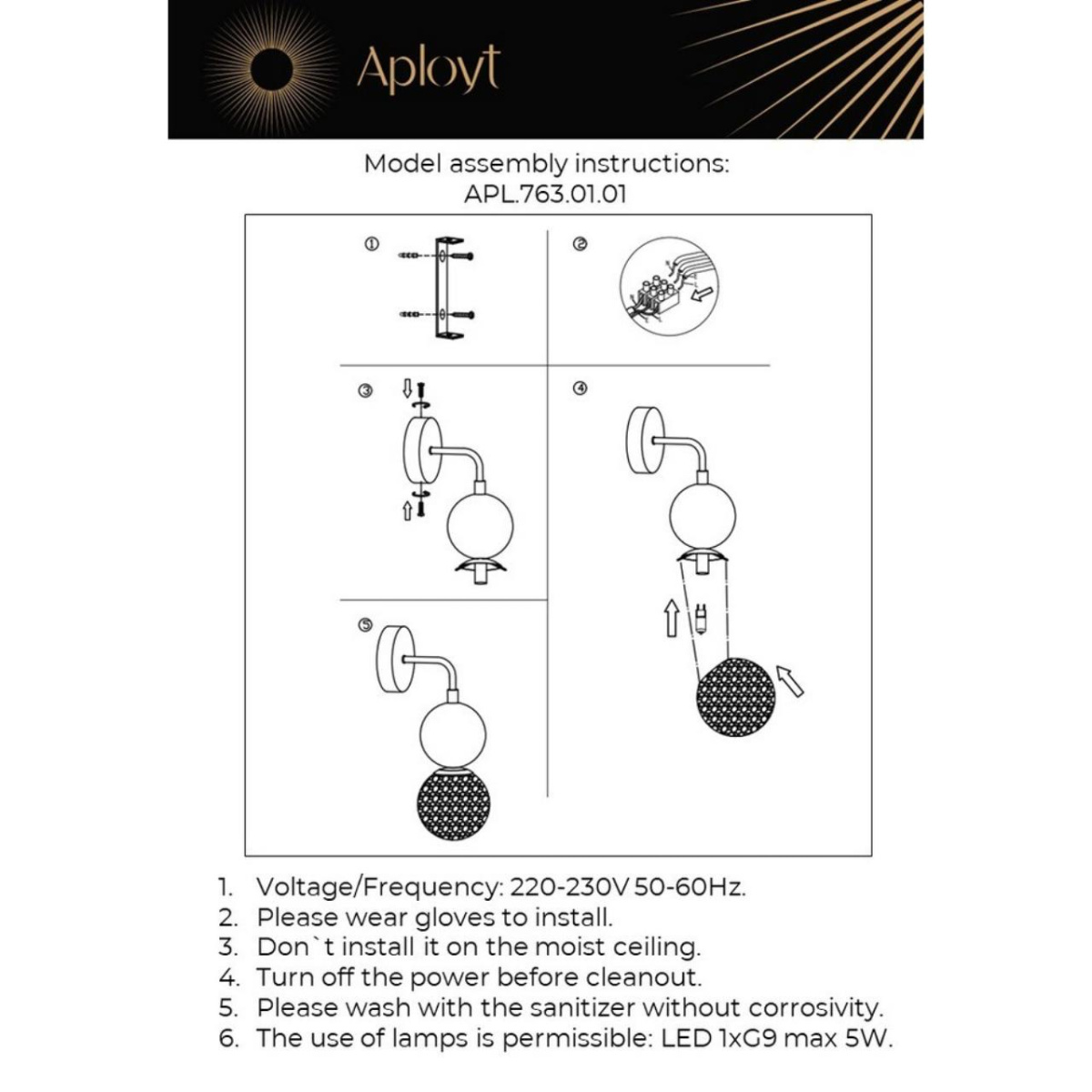 Aployt

Model assembly instructions:
APL.763.01.01

①

②

③

④

⑤

1. Voltage/Frequency: 220-230V 50-60Hz.
2. Please wear gloves to install.
3. Don`t install it on the moist ceiling.
4. Turn off the power before cleanout.
5. Please wash with the sanitizer without corrosivity.
6. The use of lamps is permissible: LED 1xG9 max 5W.