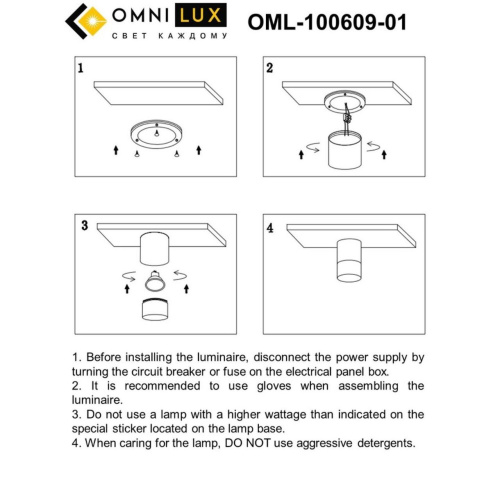 OMNI LUX
СВЕТ КАЖДОМУ

OML-100609-01

1

2

3

4

1. Before installing the luminaire, disconnect the power supply by turning the circuit breaker or fuse on the electrical panel box.
2. It is recommended to use gloves when assembling the luminaire.
3. Do not use a lamp with a higher wattage than indicated on the special sticker located on the lamp base.
4. When caring for the lamp, DO NOT use aggressive detergents.