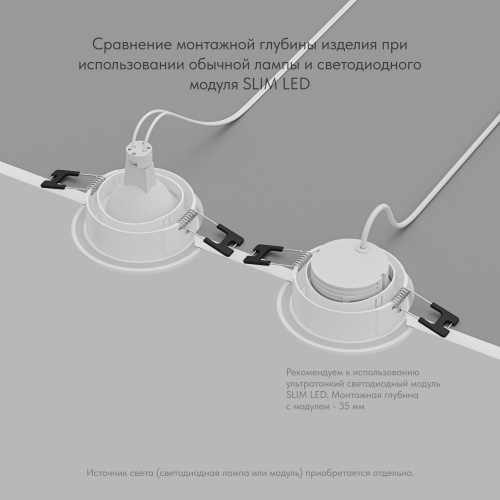 Сравнение монтажной глубины изделия при использовании обычной лампы и светодиодного модуля SLIM LED

Рекомендуем к использованию ультратонкий светодиодный модуль SLIM LED. Монтажная глубина с модулем - 35 мм

Источник света (светодиодная лампа или модуль) приобретается отдельно.