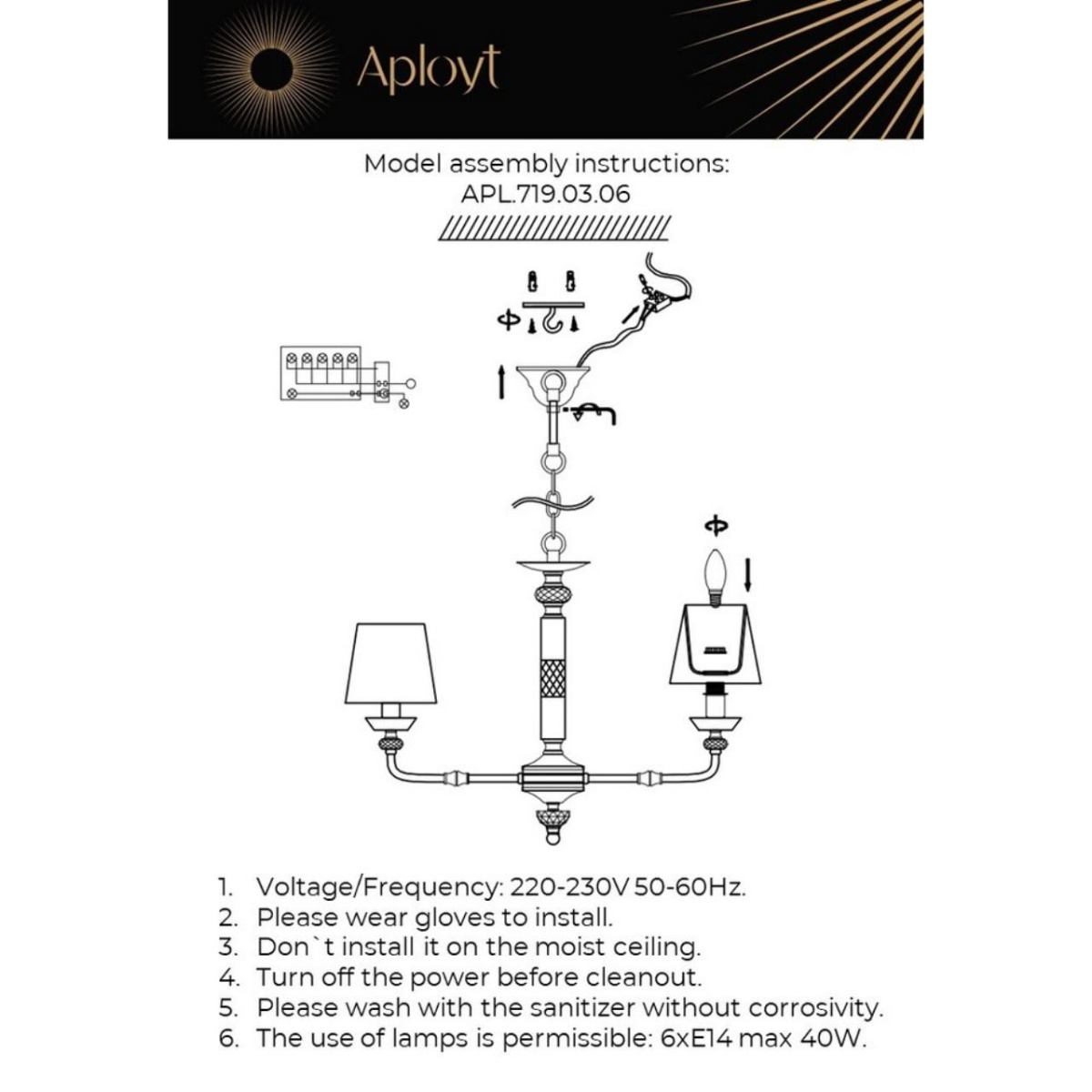 Aployt

Model assembly instructions:
APL.719.03.06

1. Voltage/Frequency: 220-230V 50-60Hz.
2. Please wear gloves to install.
3. Don`t install it on the moist ceiling.
4. Turn off the power before cleanout.
5. Please wash with the sanitizer without corrosivity.
6. The use of lamps is permissible: 6xE14 max 40W.