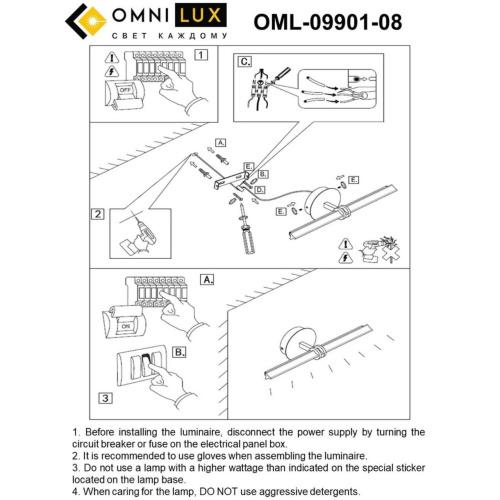 OMNI LUX
СВЕТ КАЖДОМУ

OML-09901-08

1

OFF

C.

A.

E.

B.

D.

E.

E.

2

A.

ON

B.

3

1. Before installing the luminaire, disconnect the power supply by turning the circuit breaker or fuse on the electrical panel box.
2. It is recommended to use gloves when assembling the luminaire.
3. Do not use a lamp with a higher wattage than indicated on the special sticker located on the lamp base.
4. When caring for the lamp, DO NOT use aggressive detergents.