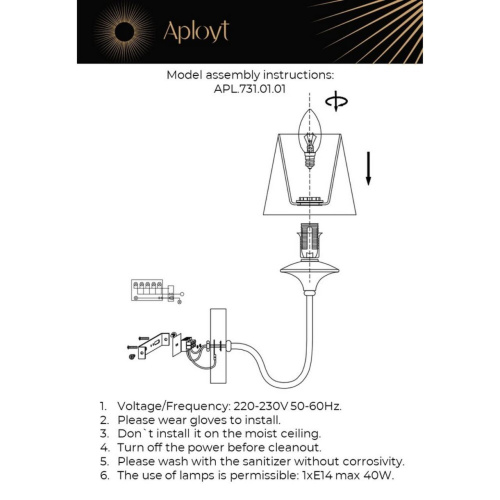 Aployt

Model assembly instructions:
APL.731.01.01

1. Voltage/Frequency: 220-230V 50-60Hz.
2. Please wear gloves to install.
3. Don`t install it on the moist ceiling.
4. Turn off the power before cleanout.
5. Please wash with the sanitizer without corrosivity.
6. The use of lamps is permissible: 1xE14 max 40W.