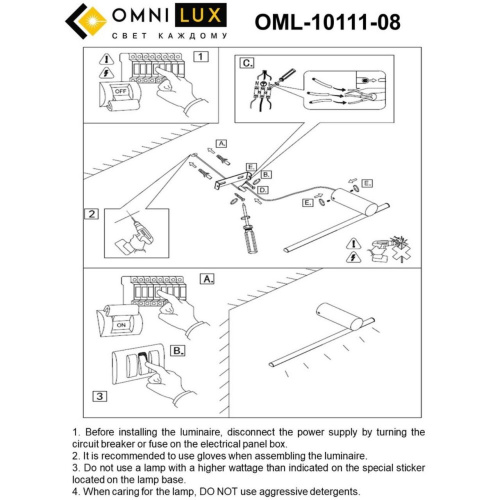 OMNI LUX
СВЕТ КАЖДОМУ

OML-10111-08

1

OFF

C.

N

A.

E.

B.

D.

E.

E.

2

A.

ON

B.

3

1. Before installing the luminaire, disconnect the power supply by turning the circuit breaker or fuse on the electrical panel box.
2. It is recommended to use gloves when assembling the luminaire.
3. Do not use a lamp with a higher wattage than indicated on the special sticker located on the lamp base.
4. When caring for the lamp, DO NOT use aggressive detergents.