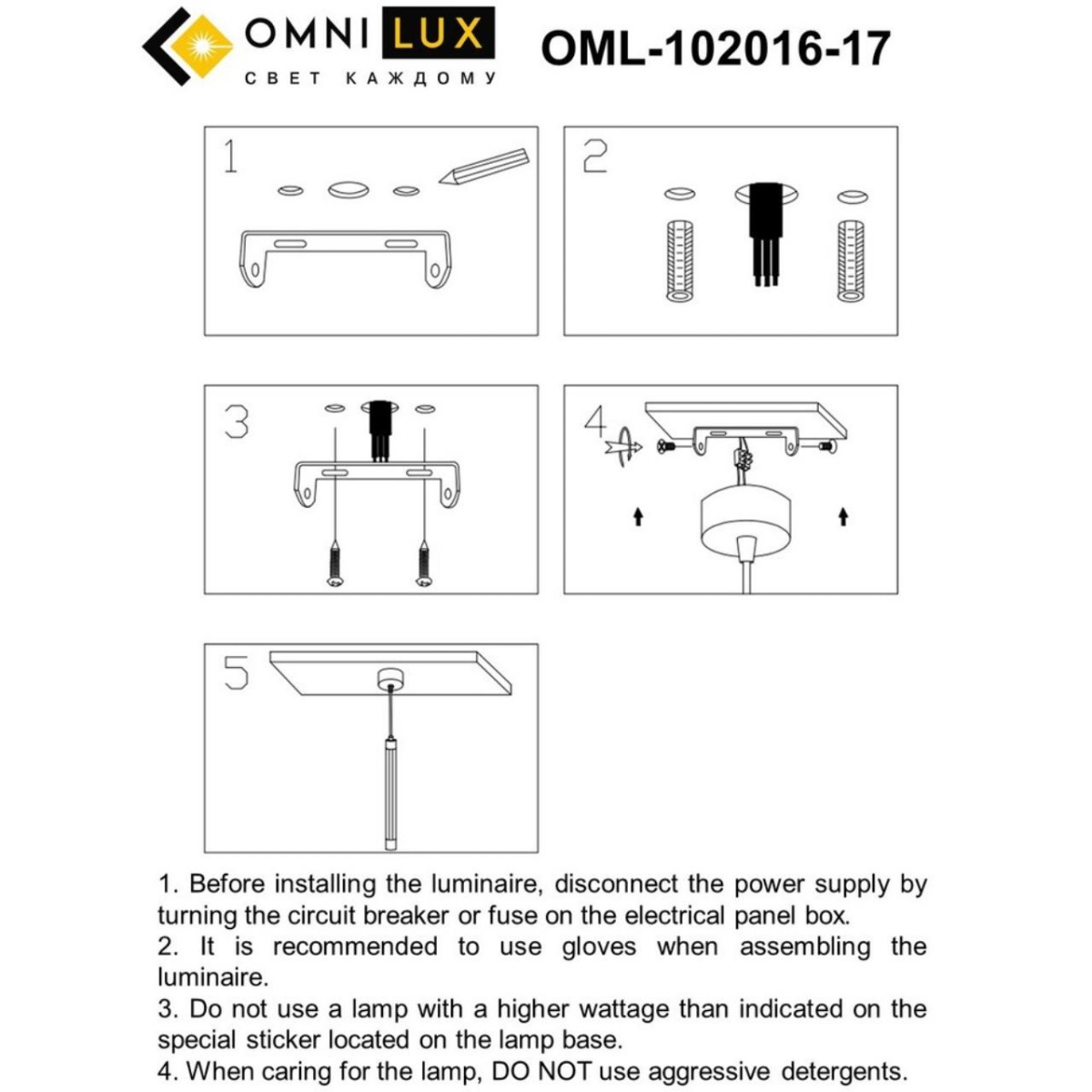 OMNI LUX
СВЕТ КАЖДОМУ

OML-102016-17

1

2

3

4

5

1. Before installing the luminaire, disconnect the power supply by turning the circuit breaker or fuse on the electrical panel box.
2. It is recommended to use gloves when assembling the luminaire.
3. Do not use a lamp with a higher wattage than indicated on the special sticker located on the lamp base.
4. When caring for the lamp, DO NOT use aggressive detergents.