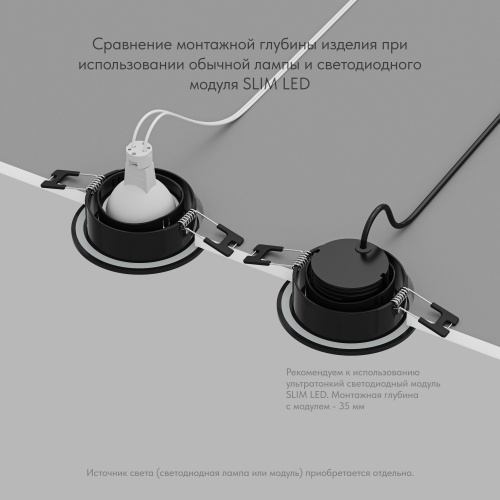 Сравнение монтажной глубины изделия при использовании обычной лампы и светодиодного модуля SLIM LED

Рекомендуем к использованию ультратонкий светодиодный модуль SLIM LED. Монтажная глубина с модулем - 35 мм

Источник света (светодиодная лампа или модуль) приобретается отдельно.