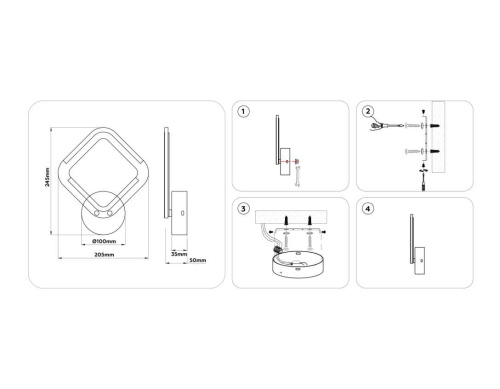 245mm

Ø100mm

205mm

35mm

50mm

1

2

3

4