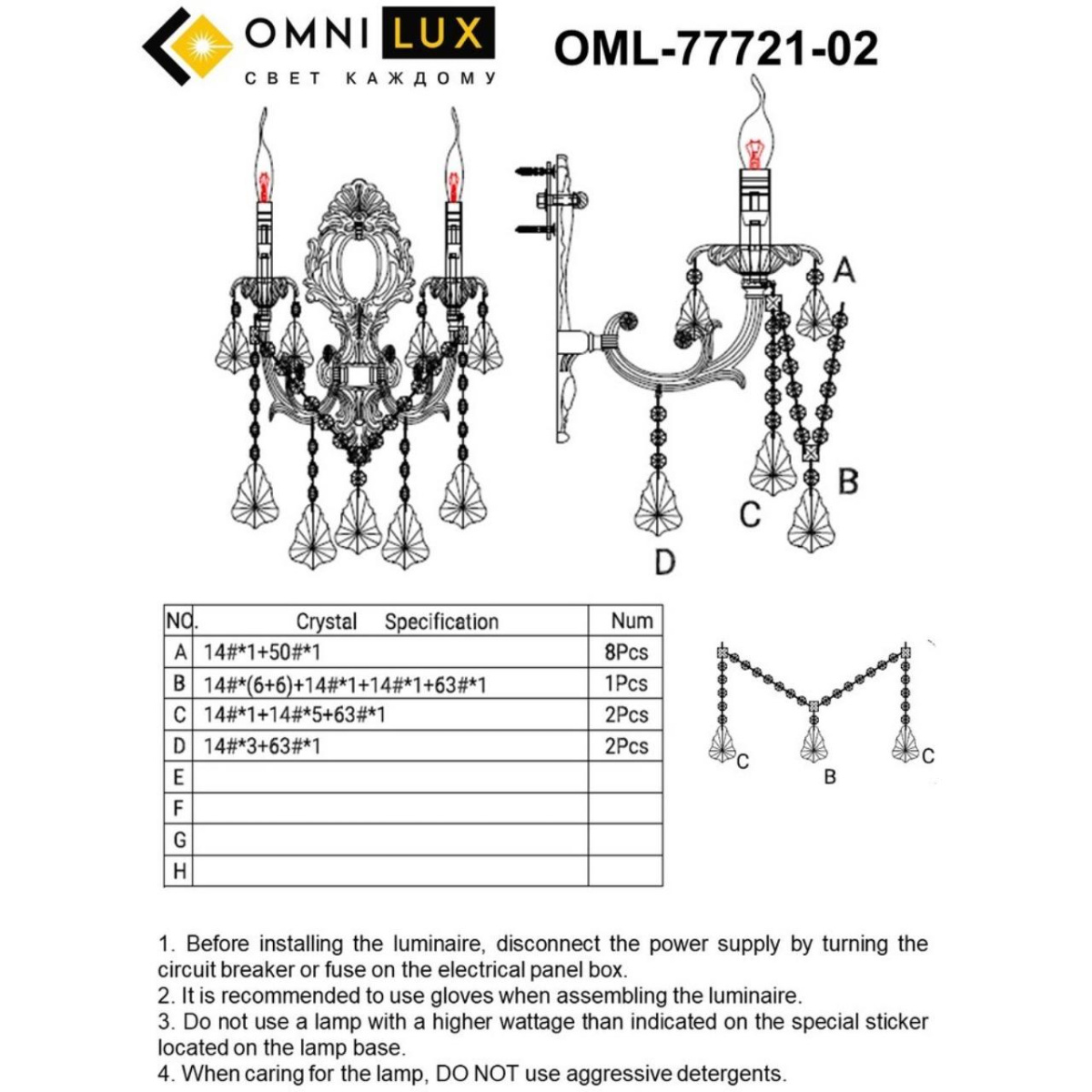 OMNI LUX
СВЕТ КАЖДОМУ

OML-77721-02

A

B

C

D

| NO. | Crystal Specification | Num |
|---|---|---|
| A | 14#*1+50#*1 | 8Pcs |
| B | 14#*(6+6)+14#*1+14#*1+63#*1 | 1Pcs |
| C | 14#*1+14#*5+63#*1 | 2Pcs |
| D | 14#*3+63#*1 | 2Pcs |
| E | | |
| F | | |
| G | | |
| H | | |

C B C

1. Before installing the luminaire, disconnect the power supply by turning the circuit breaker or fuse on the electrical panel box.
2. It is recommended to use gloves when assembling the luminaire.
3. Do not use a lamp with a higher wattage than indicated on the special sticker located on the lamp base.
4. When caring for the lamp, DO NOT use aggressive detergents.