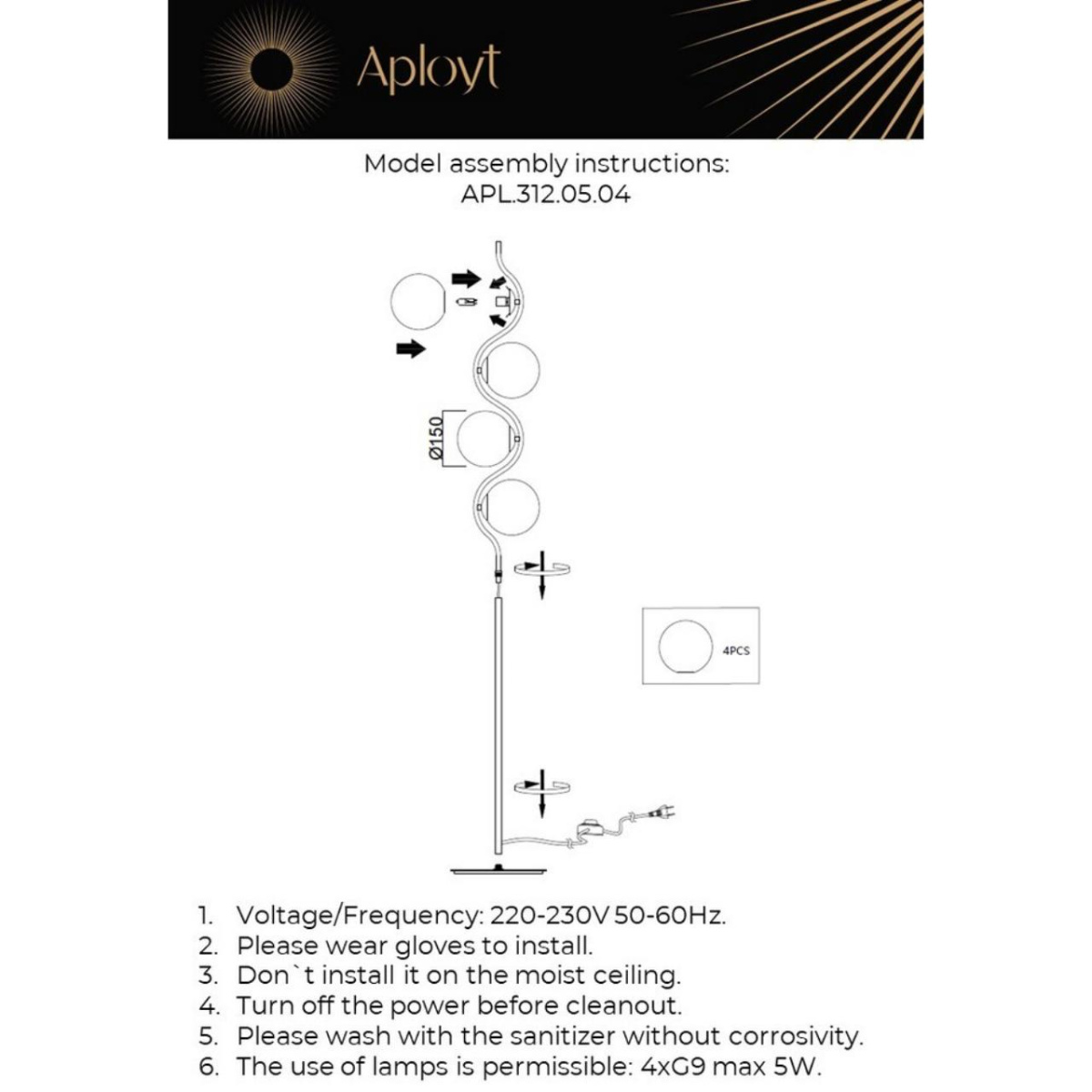 Aployt

Model assembly instructions:
APL.312.05.04

Ø150

4PCS

1. Voltage/Frequency: 220-230V 50-60Hz.
2. Please wear gloves to install.
3. Don`t install it on the moist ceiling.
4. Turn off the power before cleanout.
5. Please wash with the sanitizer without corrosivity.
6. The use of lamps is permissible: 4xG9 max 5W.