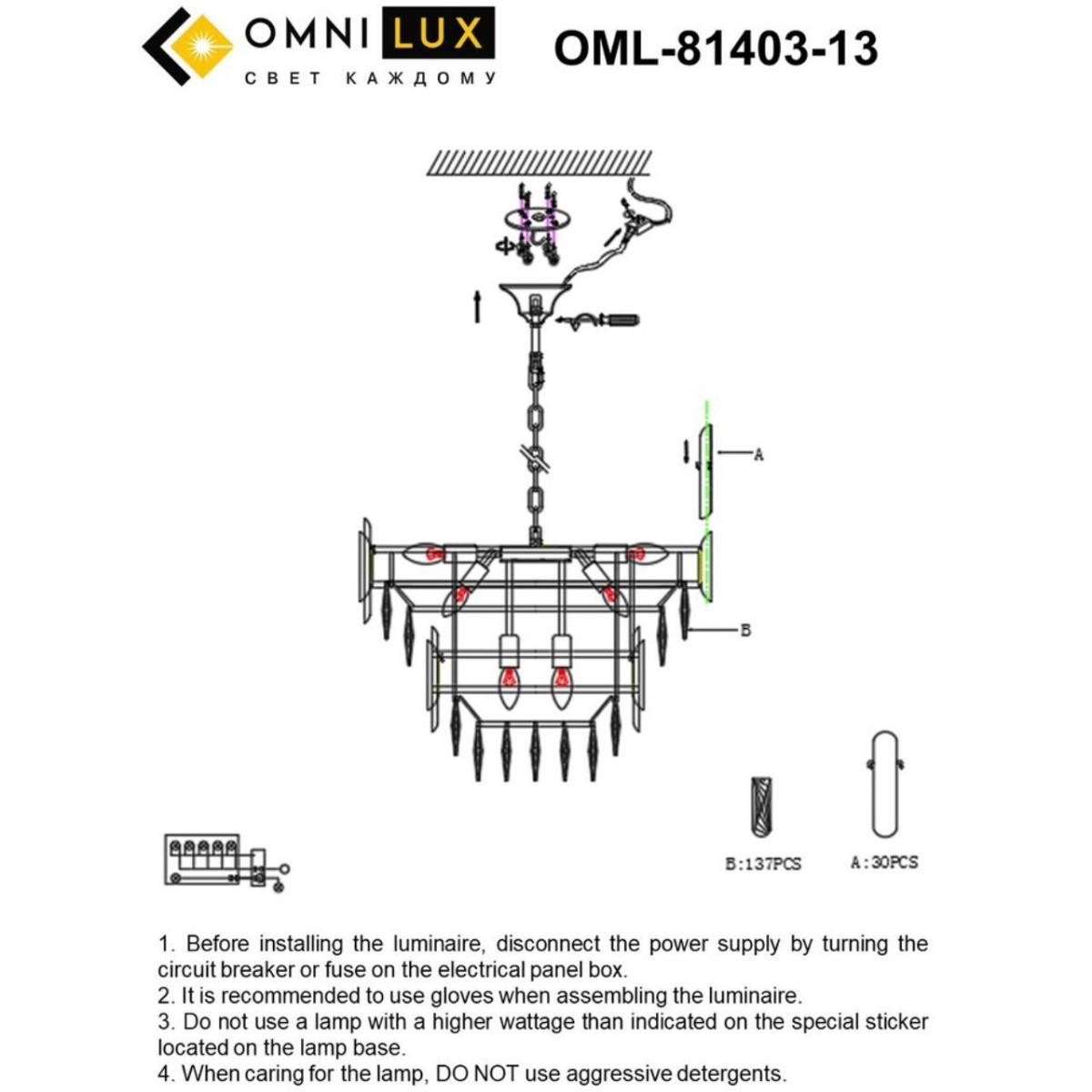 OMNI LUX
СВЕТ КАЖДОМУ

OML-81403-13

A

B

B:137PCS

A:30PCS

1. Before installing the luminaire, disconnect the power supply by turning the circuit breaker or fuse on the electrical panel box.
2. It is recommended to use gloves when assembling the luminaire.
3. Do not use a lamp with a higher wattage than indicated on the special sticker located on the lamp base.
4. When caring for the lamp, DO NOT use aggressive detergents.