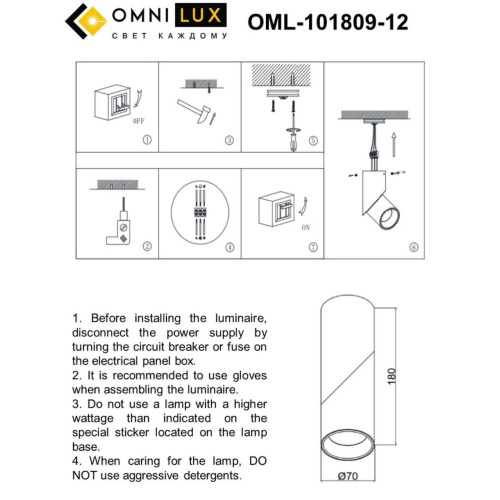 OMNI LUX
СВЕТ КАЖДОМУ

OML-101809-12

OFF
①
③
⑤
②
④
ON
⑦
⑥

1. Before installing the luminaire, disconnect the power supply by turning the circuit breaker or fuse on the electrical panel box.
2. It is recommended to use gloves when assembling the luminaire.
3. Do not use a lamp with a higher wattage than indicated on the special sticker located on the lamp base.
4. When caring for the lamp, DO NOT use aggressive detergents.

180
Ø70