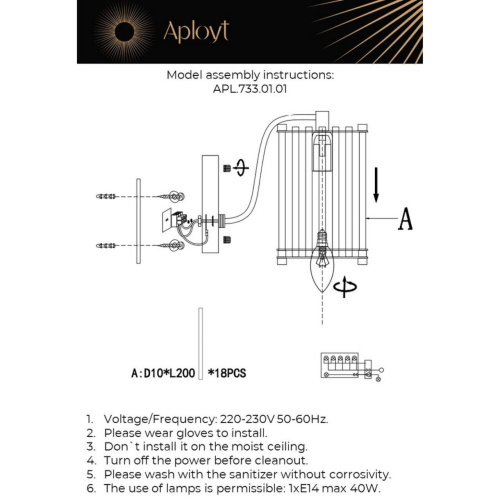 Aployt

Model assembly instructions:
APL.733.01.01

A

A:D10*L200 *18PCS

1. Voltage/Frequency: 220-230V 50-60Hz.
2. Please wear gloves to install.
3. Don`t install it on the moist ceiling.
4. Turn off the power before cleanout.
5. Please wash with the sanitizer without corrosivity.
6. The use of lamps is permissible: 1xE14 max 40W.