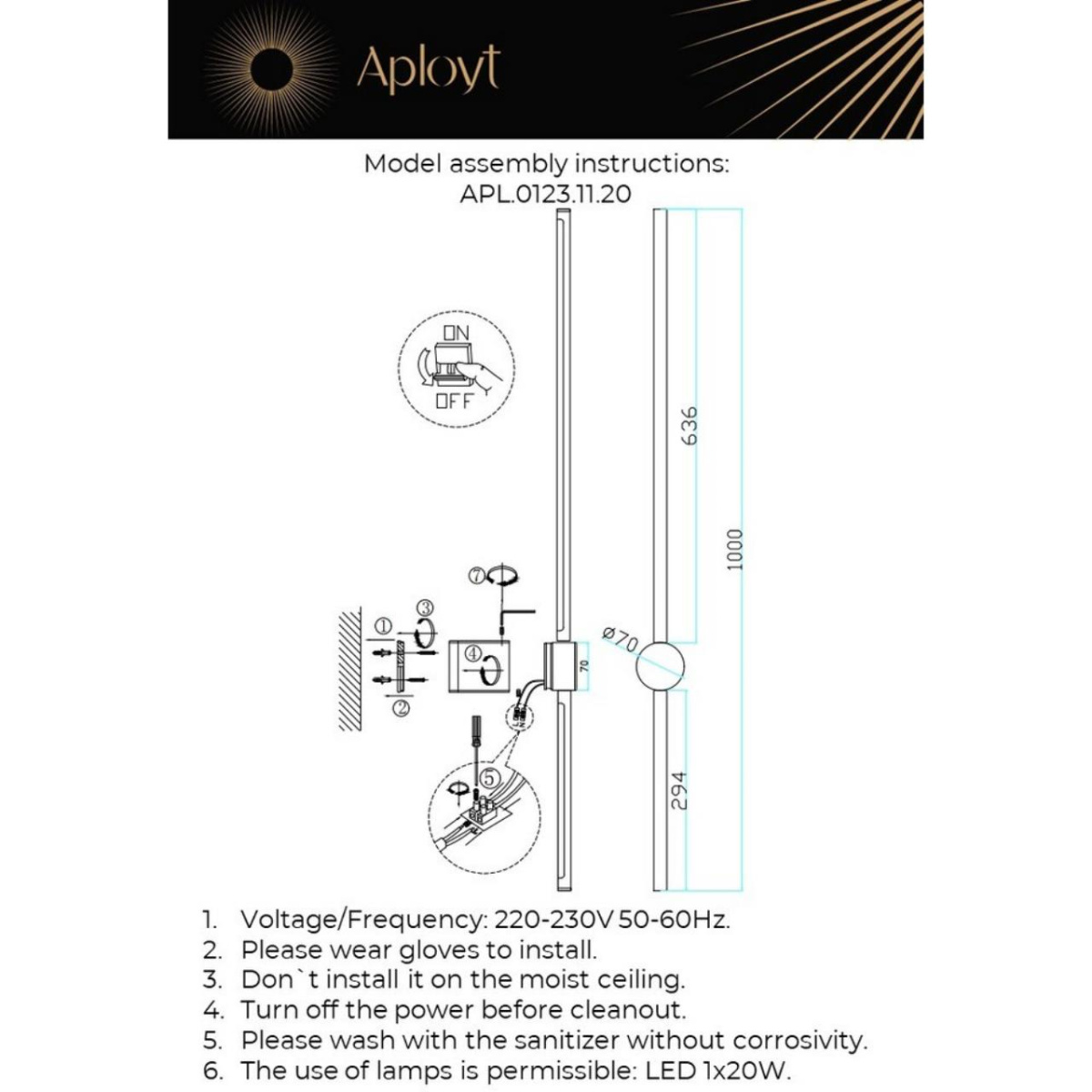 Aployt

Model assembly instructions:
APL.0123.11.20

ON
OFF

⑦
①
③
④
②
⑤

70
Ø70
636
1000
294

1. Voltage/Frequency: 220-230V 50-60Hz.
2. Please wear gloves to install.
3. Don`t install it on the moist ceiling.
4. Turn off the power before cleanout.
5. Please wash with the sanitizer without corrosivity.
6. The use of lamps is permissible: LED 1x20W.