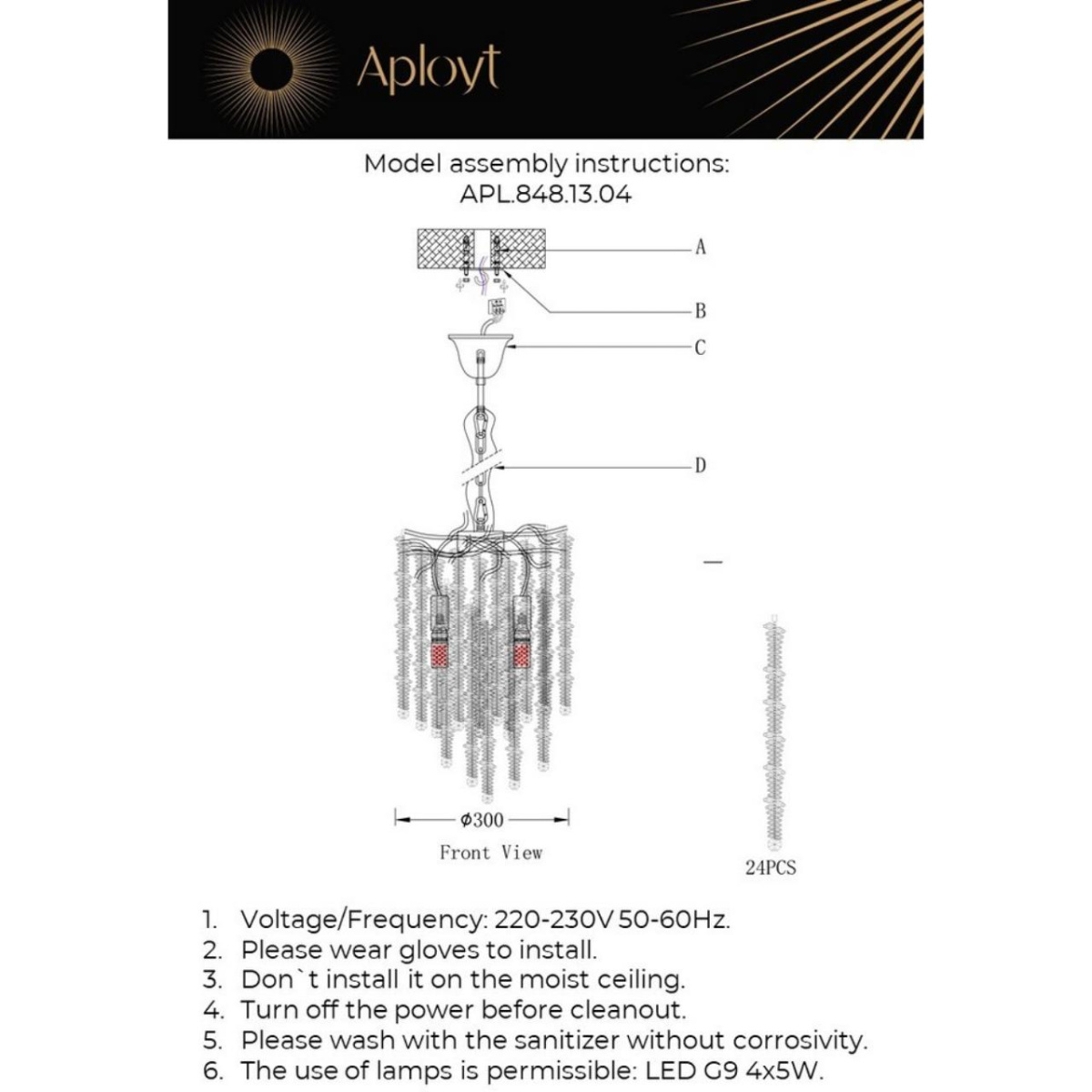 Aployt

Model assembly instructions:
APL.848.13.04

A

B

C

D

$\phi 300$

Front View

24PCS

1. Voltage/Frequency: 220-230V 50-60Hz.
2. Please wear gloves to install.
3. Don`t install it on the moist ceiling.
4. Turn off the power before cleanout.
5. Please wash with the sanitizer without corrosivity.
6. The use of lamps is permissible: LED G9 4x5W.