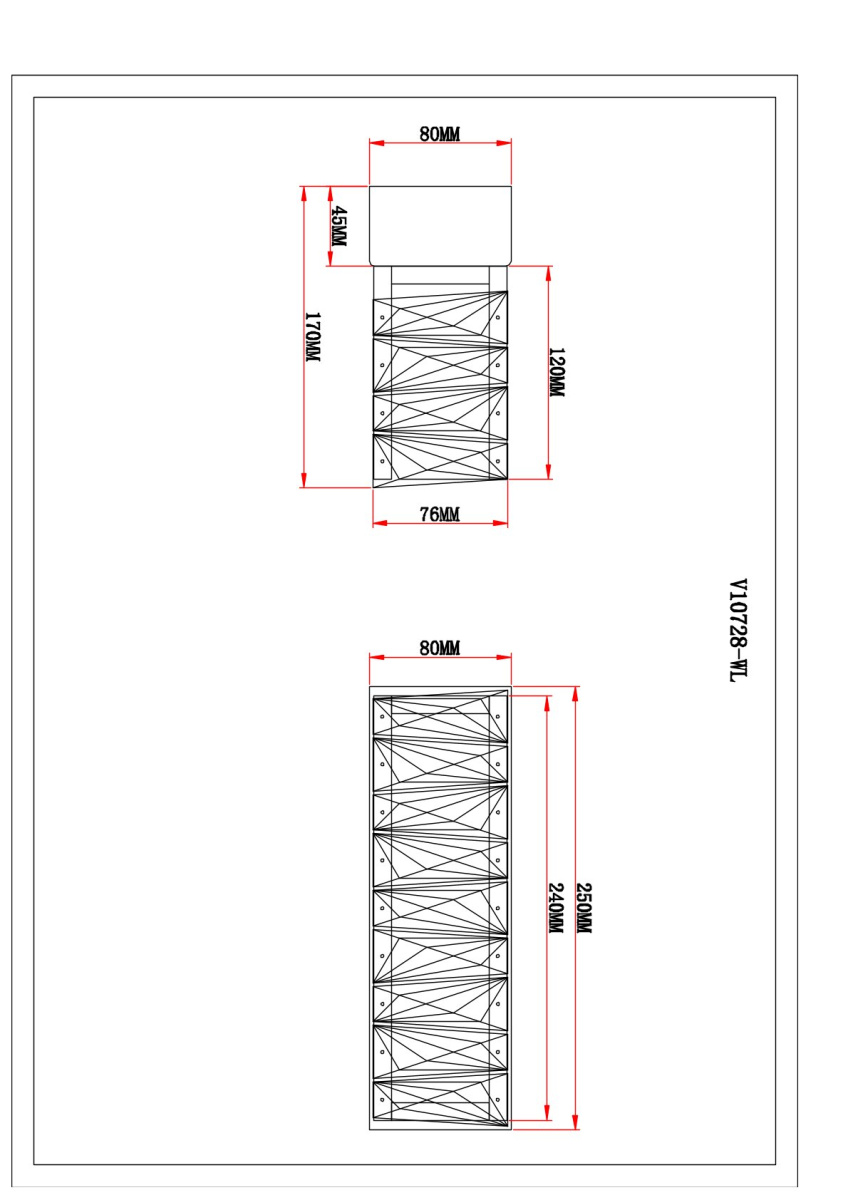 80MM

45MM

170MM

120MM

76MM

V10728-WL

80MM

240MM

250MM