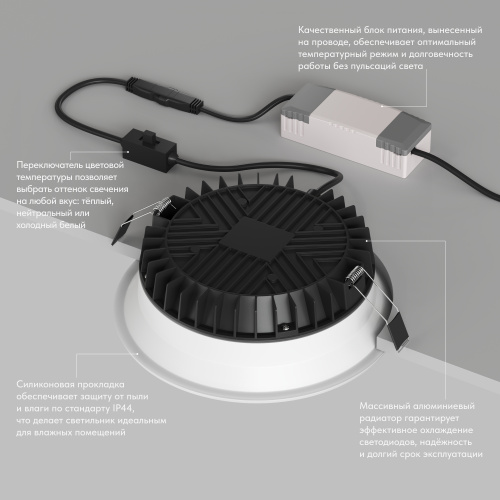 Качественный блок питания, вынесенный на проводе, обеспечивает оптимальный температурный режим и долговечность работы без пульсаций света

Переключатель цветовой температуры позволяет выбрать оттенок свечения на любой вкус: тёплый, нейтральный или холодный белый

Силиконовая прокладка обеспечивает защиту от пыли и влаги по стандарту IP44, что делает светильник идеальным для влажных помещений

Массивный алюминиевый радиатор гарантирует эффективное охлаждение светодиодов, надёжность и долгий срок эксплуатации