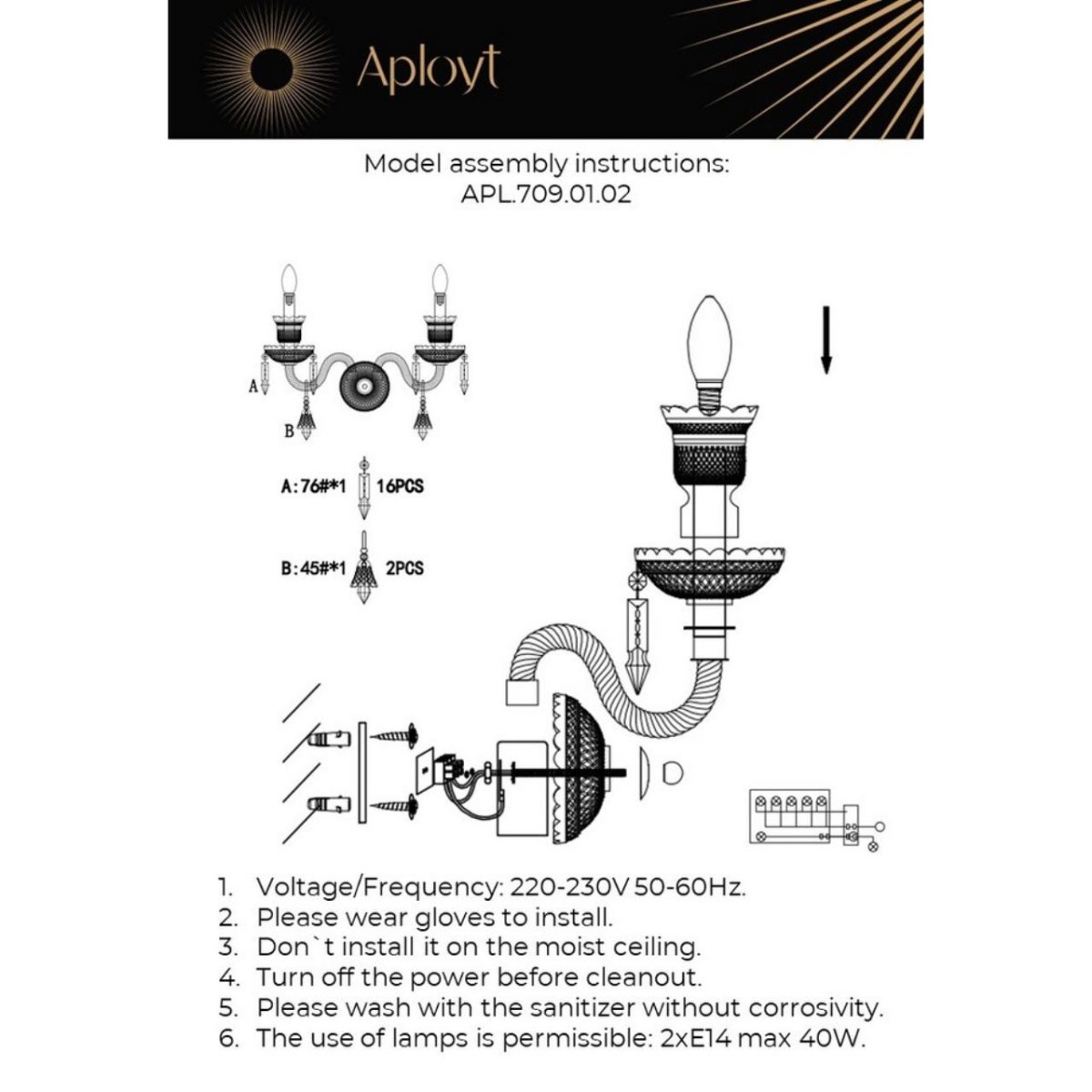 Aployt

Model assembly instructions:
APL.709.01.02

A

B

A:76#*1 16PCS

B:45#*1 2PCS

1. Voltage/Frequency: 220-230V 50-60Hz.
2. Please wear gloves to install.
3. Don`t install it on the moist ceiling.
4. Turn off the power before cleanout.
5. Please wash with the sanitizer without corrosivity.
6. The use of lamps is permissible: 2xE14 max 40W.