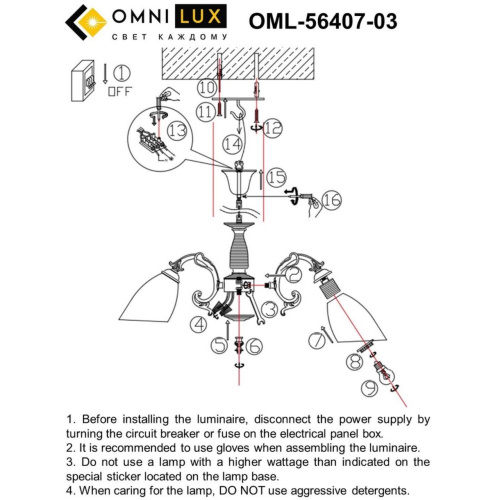 OMNI LUX
СВЕТ КАЖДОМУ
OML-56407-03

1
OFF
10
11
12
13
14
15
16
2
3
4
5
6
7
8
9

1. Before installing the luminaire, disconnect the power supply by turning the circuit breaker or fuse on the electrical panel box.
2. It is recommended to use gloves when assembling the luminaire.
3. Do not use a lamp with a higher wattage than indicated on the special sticker located on the lamp base.
4. When caring for the lamp, DO NOT use aggressive detergents.