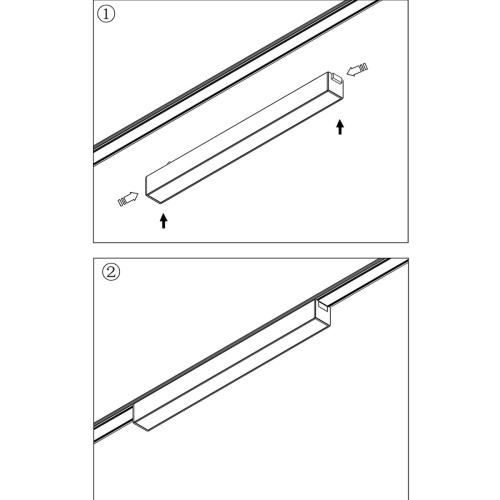 ①

②