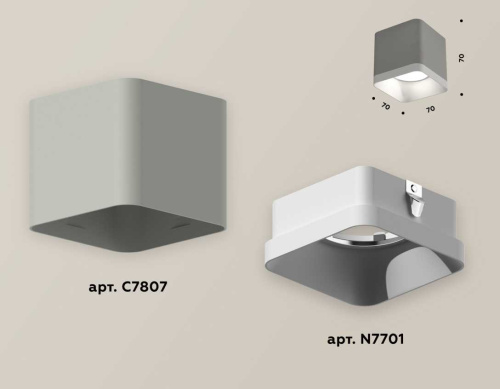 70

70 70

арт. C7807

арт. N7701