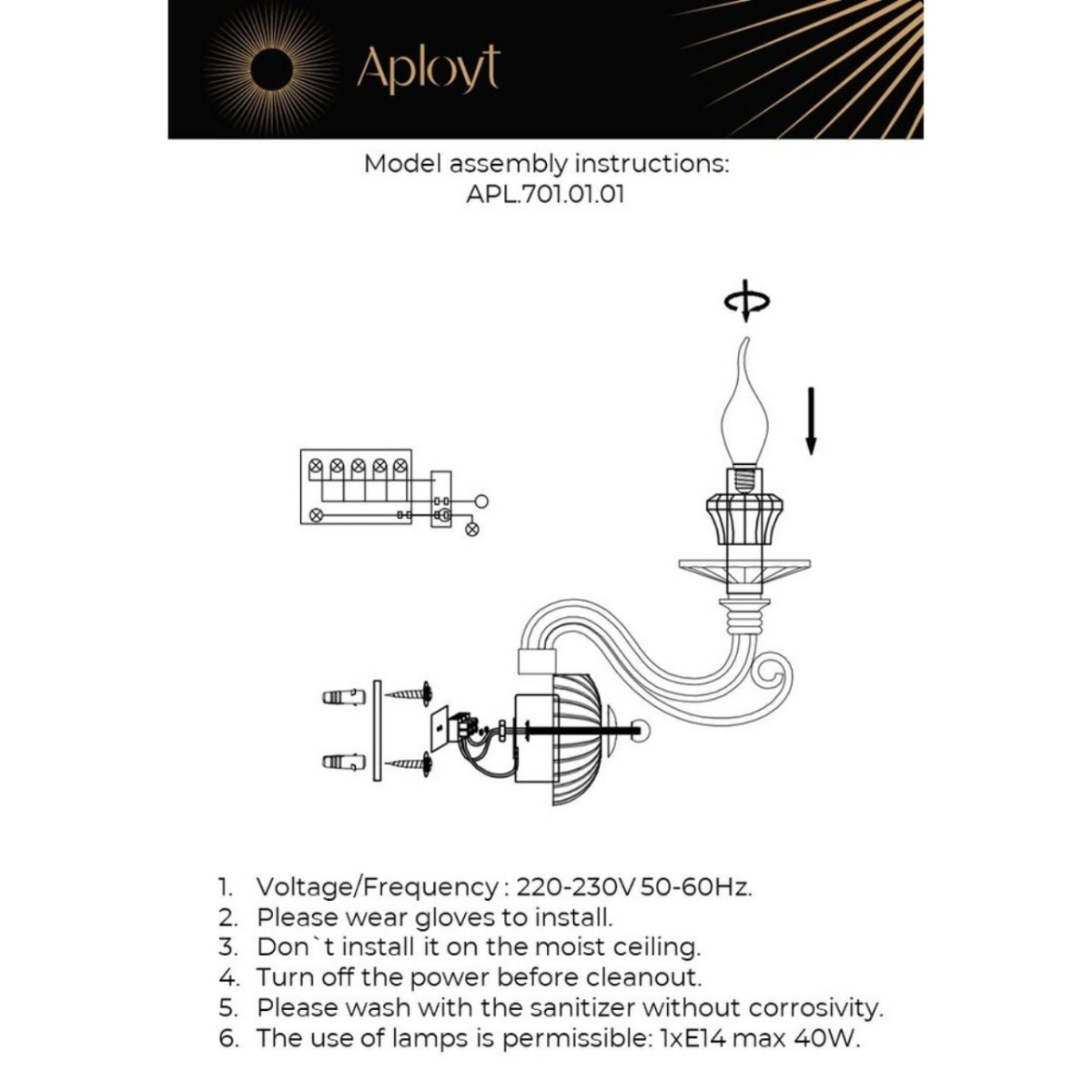 Aployt

Model assembly instructions:
APL.701.01.01

1. Voltage/Frequency : 220-230V 50-60Hz.
2. Please wear gloves to install.
3. Don`t install it on the moist ceiling.
4. Turn off the power before cleanout.
5. Please wash with the sanitizer without corrosivity.
6. The use of lamps is permissible: 1xE14 max 40W.