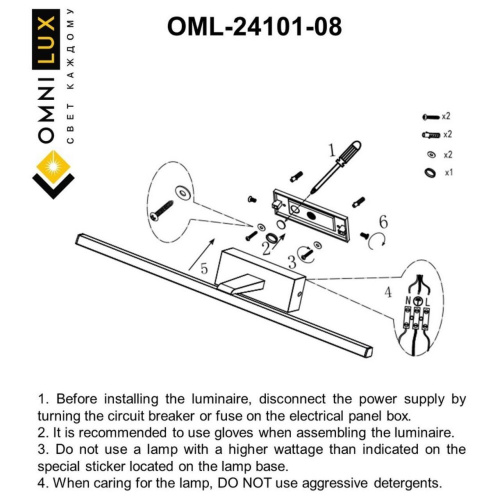 OMNI LUX
СВЕТ КАЖДОМУ

OML-24101-08

x2
x2
x2
x1

1
2
3
4
5
6
N L

1. Before installing the luminaire, disconnect the power supply by turning the circuit breaker or fuse on the electrical panel box.
2. It is recommended to use gloves when assembling the luminaire.
3. Do not use a lamp with a higher wattage than indicated on the special sticker located on the lamp base.
4. When caring for the lamp, DO NOT use aggressive detergents.