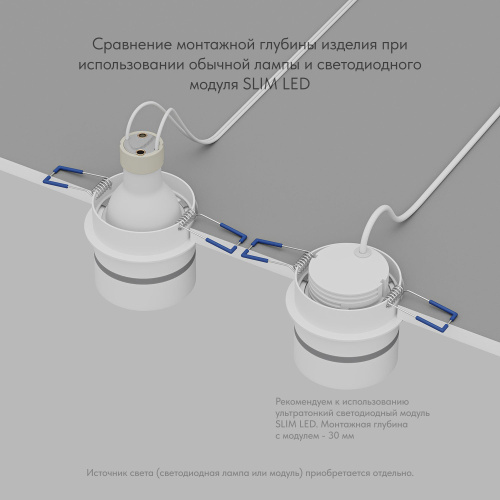 Сравнение монтажной глубины изделия при использовании обычной лампы и светодиодного модуля SLIM LED

Рекомендуем к использованию ультратонкий светодиодный модуль SLIM LED. Монтажная глубина с модулем - 30 мм

Источник света (светодиодная лампа или модуль) приобретается отдельно.