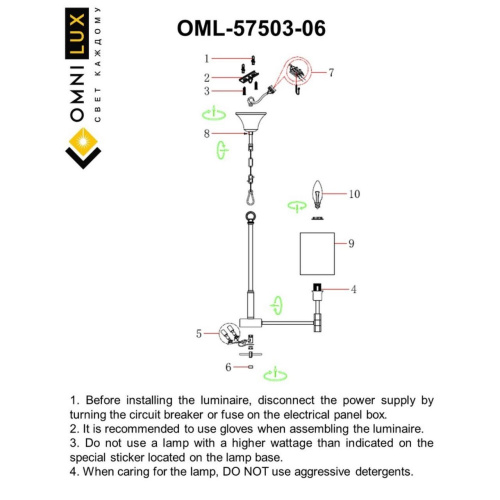 OMNI LUX
СВЕТ КАЖДОМУ

OML-57503-06

1
2
3
7
8
10
9
4
5
6

1. Before installing the luminaire, disconnect the power supply by turning the circuit breaker or fuse on the electrical panel box.
2. It is recommended to use gloves when assembling the luminaire.
3. Do not use a lamp with a higher wattage than indicated on the special sticker located on the lamp base.
4. When caring for the lamp, DO NOT use aggressive detergents.