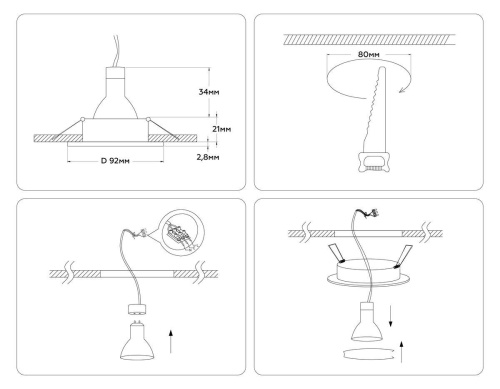 34мм
21мм
2,8мм
D 92мм
80мм