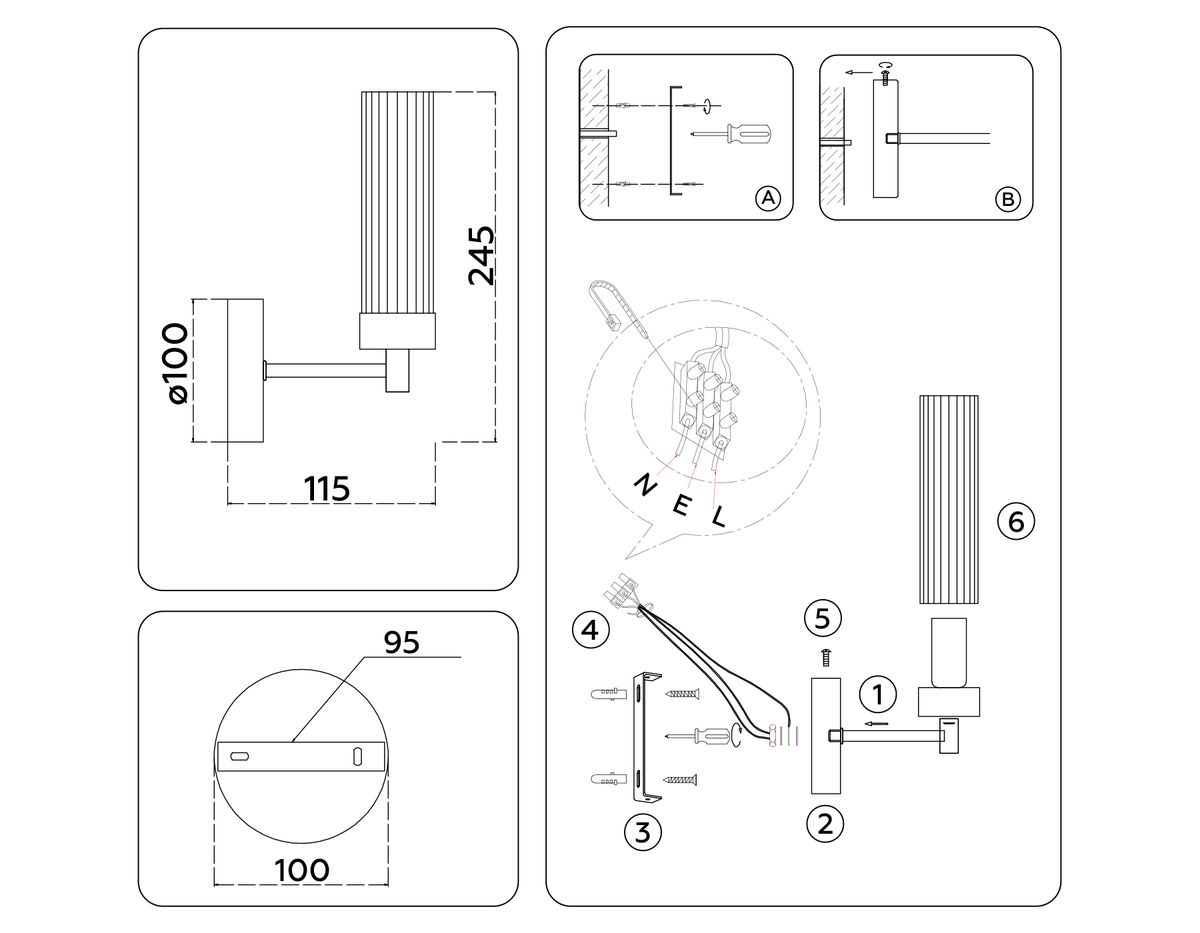 245
ø100
115
95
100
A
B
N
E
L
6
4
5
1
3
2