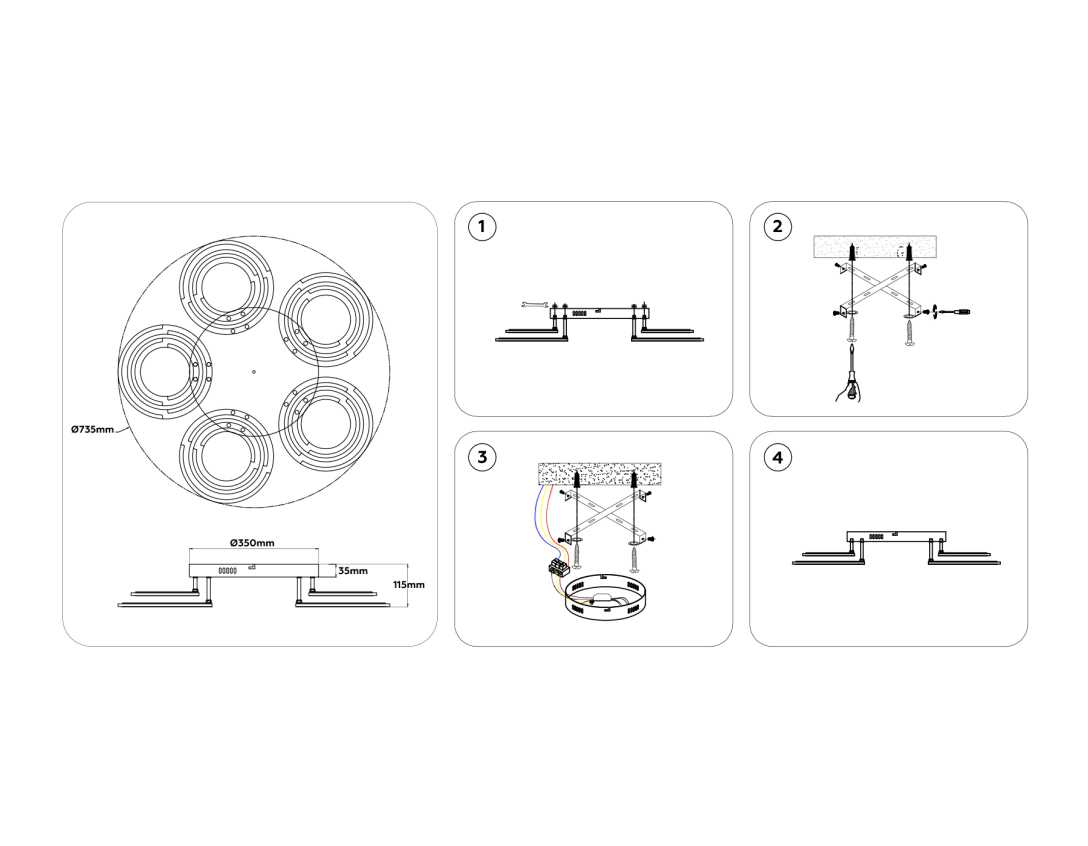 Ø735mm

Ø350mm

35mm

115mm

1

2

3

4