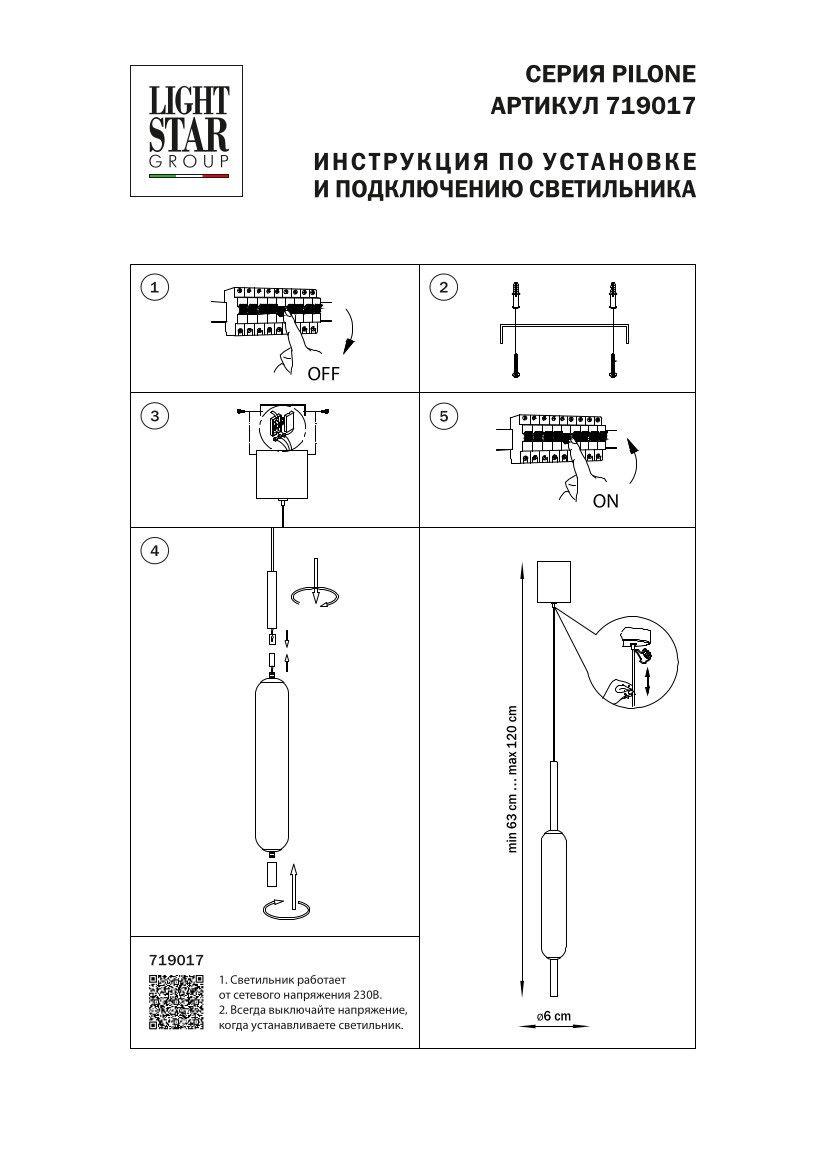 LIGHT STAR GROUP

СЕРИЯ PILONE
АРТИКУЛ 719017

ИНСТРУКЦИЯ ПО УСТАНОВКЕ
И ПОДКЛЮЧЕНИЮ СВЕТИЛЬНИКА

1

OFF

2

3

5

ON

4

min 63 cm ... max 120 cm

ø6 cm

719017

1. Светильник работает от сетевого напряжения 230В.
2. Всегда выключайте напряжение, когда устанавливаете светильник.