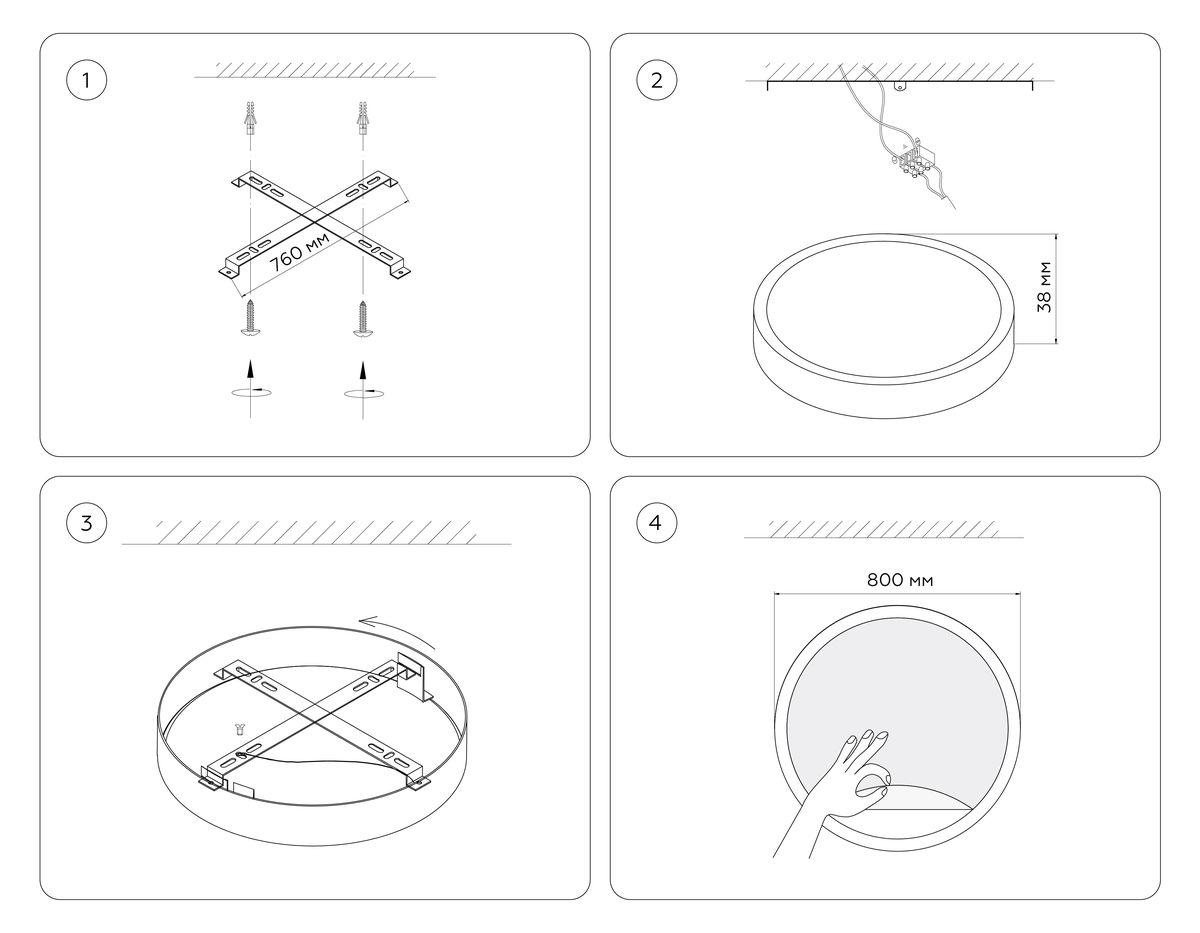 1

760 мм

2

38 мм

3

4

800 мм