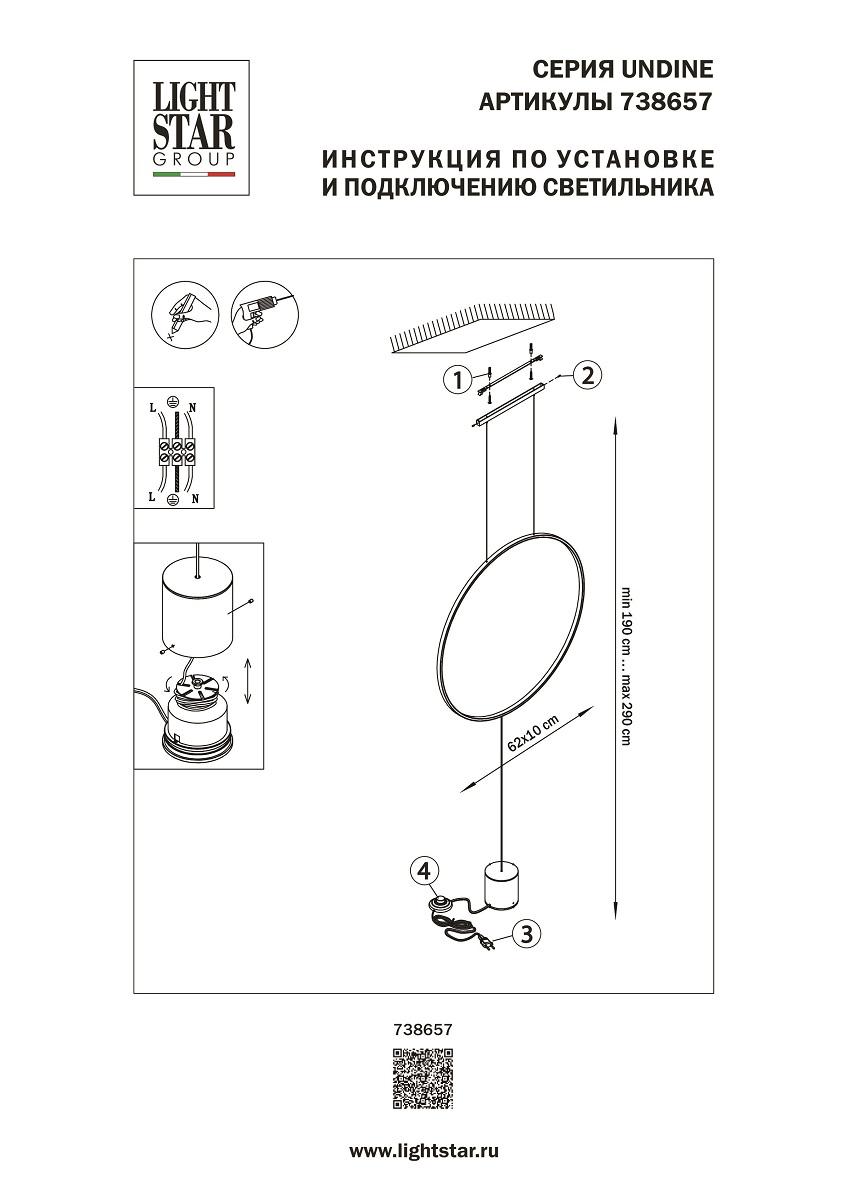 LIGHT STAR GROUP

СЕРИЯ UNDINE
АРТИКУЛЫ 738657

ИНСТРУКЦИЯ ПО УСТАНОВКЕ
И ПОДКЛЮЧЕНИЮ СВЕТИЛЬНИКА

L N

L N

1

2

min 190 cm ... max 290 cm

62x10 cm

4

3

738657

www.lightstar.ru